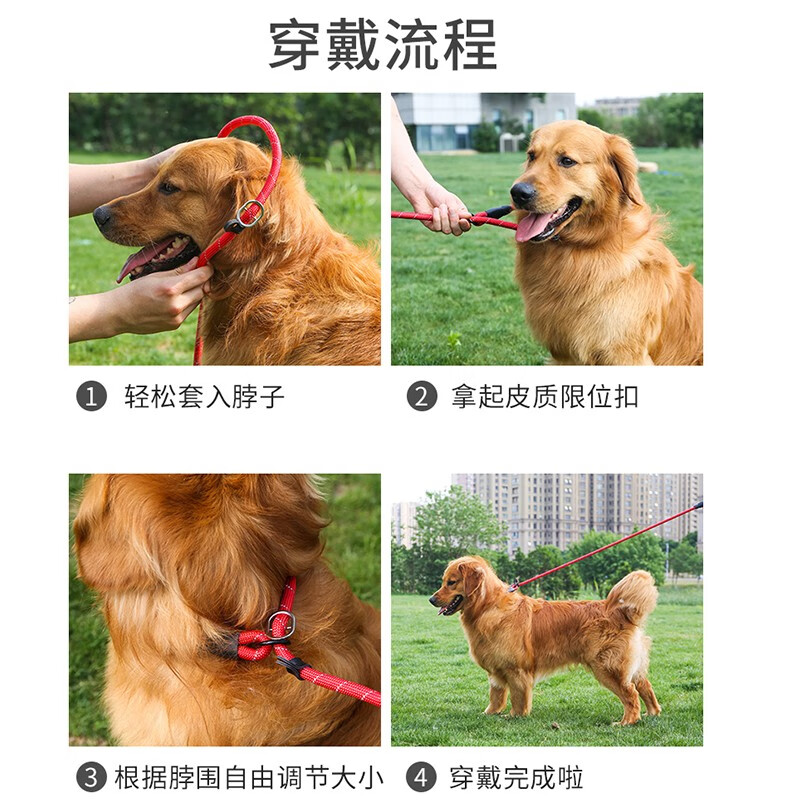 穿戴流程

1 轻松套入脖子

2 拿起皮质限位扣

3 根据脖围自由调节大小

4 穿戴完成啦