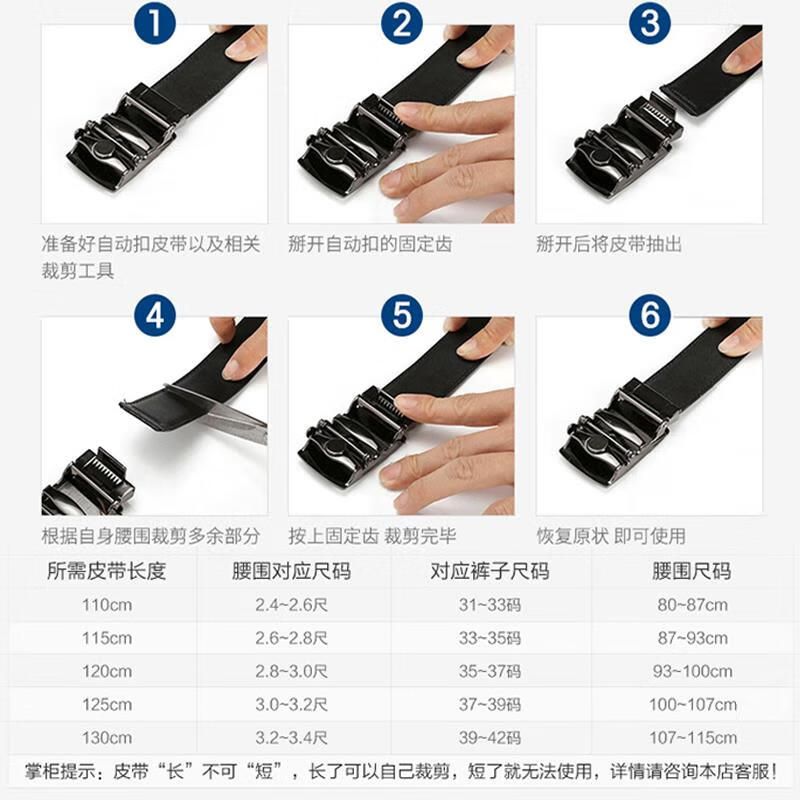 1

准备好自动扣皮带以及相关裁剪工具

2

掰开自动扣的固定齿

3

掰开后将皮带抽出

4

根据自身腰围裁剪多余部分

5

按上固定齿 裁剪完毕

6

恢复原状 即可使用

| 所需皮带长度 | 腰围对应尺码 | 对应裤子尺码 | 腰围尺码 |
|---|---|---|---|
| 110cm | 2.4~2.6尺 | 31~33码 | 80~87cm |
| 115cm | 2.6~2.8尺 | 33~35码 | 87~93cm |
| 120cm | 2.8~3.0尺 | 35~37码 | 93~100cm |
| 125cm | 3.0~3.2尺 | 37~39码 | 100~107cm |
| 130cm | 3.2~3.4尺 | 39~42码 | 107~115cm |

掌柜提示：皮带“长”不可“短”，长了可以自己裁剪，短了就无法使用，详情请咨询本店客服！