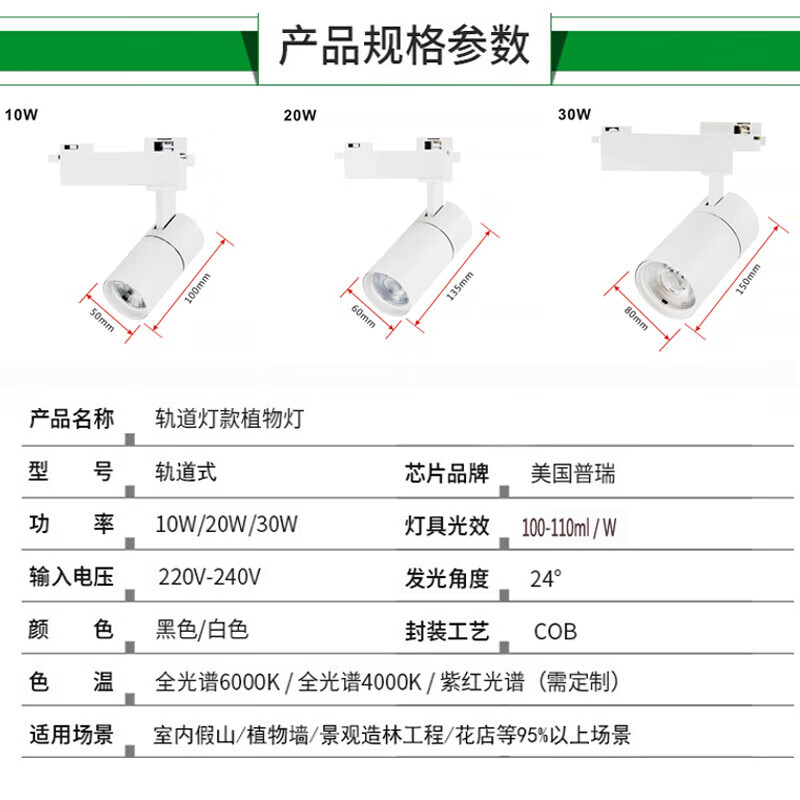 产品规格参数

10W

50mm
100mm

20W

60mm
135mm

30W

80mm
150mm

| 产品名称 | 轨道灯款植物灯 | | |
|---|---|---|---|
| 型　　号 | 轨道式 | 芯片品牌 | 美国普瑞 |
| 功　　率 | 10W/20W/30W | 灯具光效 | 100-110ml / W |
| 输入电压 | 220V-240V | 发光角度 | 24° |
| 颜　　色 | 黑色/白色 | 封装工艺 | COB |
| 色　　温 | 全光谱6000K / 全光谱4000K / 紫红光谱（需定制） | | |
| 适用场景 | 室内假山/植物墙/景观造林工程/花店等95%以上场景 | | |