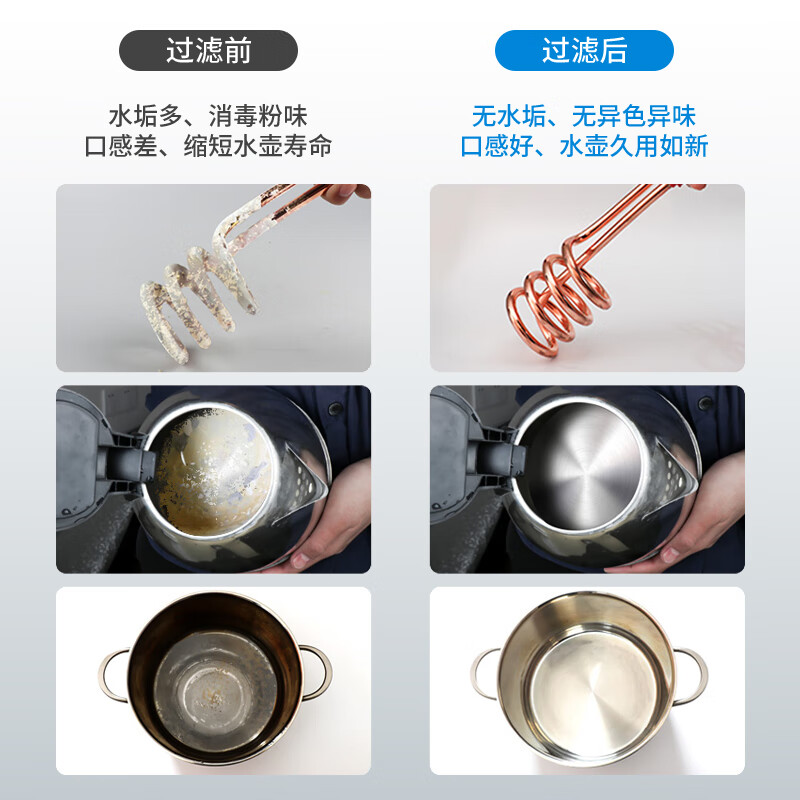 过滤前

水垢多、消毒粉味
口感差、缩短水壶寿命

过滤后

无水垢、无异色异味
口感好、水壶久用如新