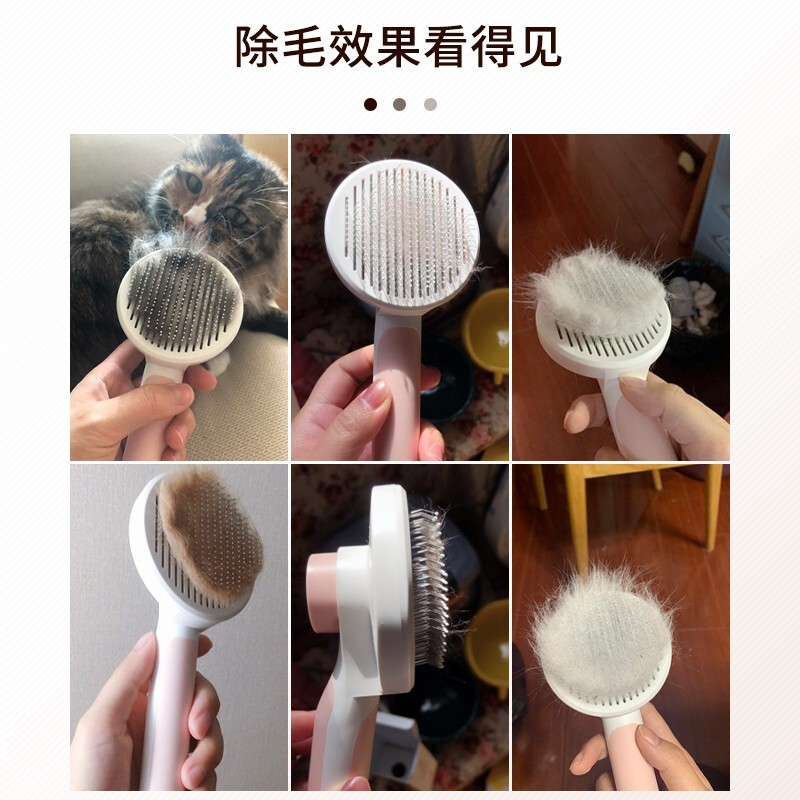 除毛效果看得见