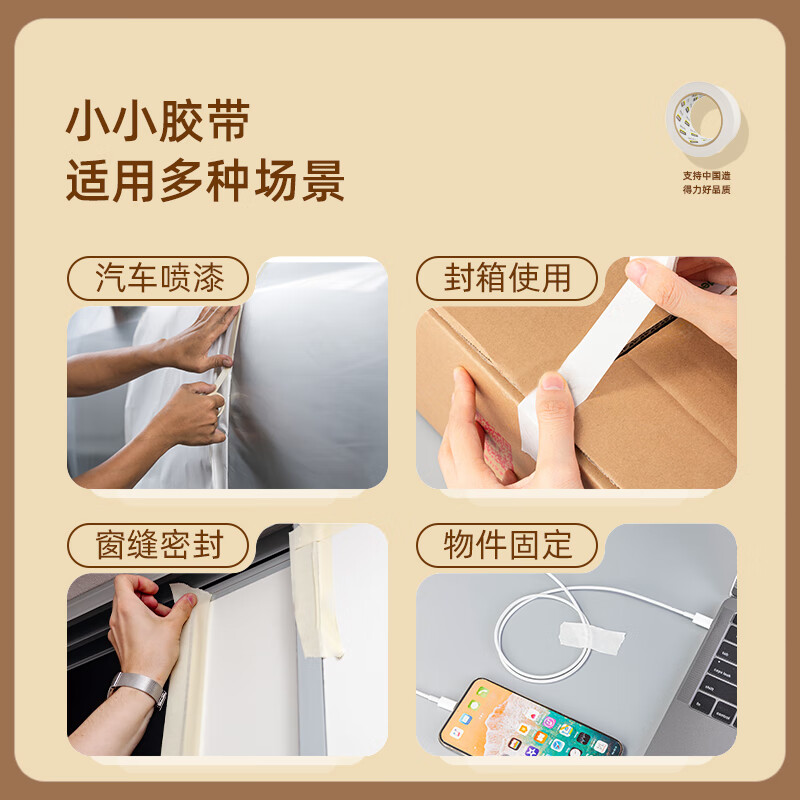 小小胶带
适用多种场景

支持中国造
得力好品质

汽车喷漆

封箱使用

窗缝密封

物件固定