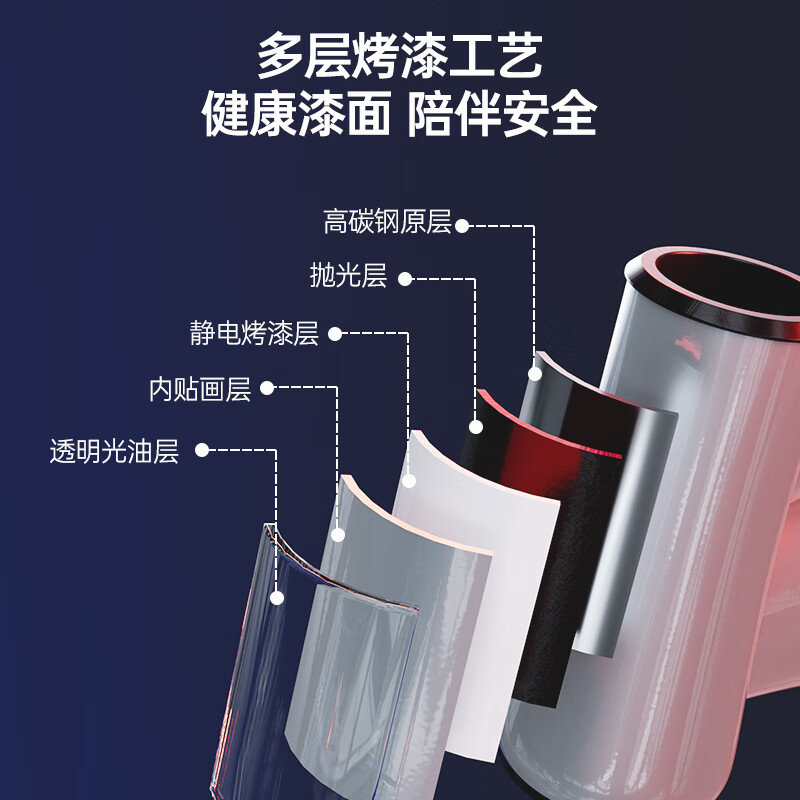 多层烤漆工艺
健康漆面 陪伴安全

高碳钢原层

抛光层

静电烤漆层

内贴画层

透明光油层