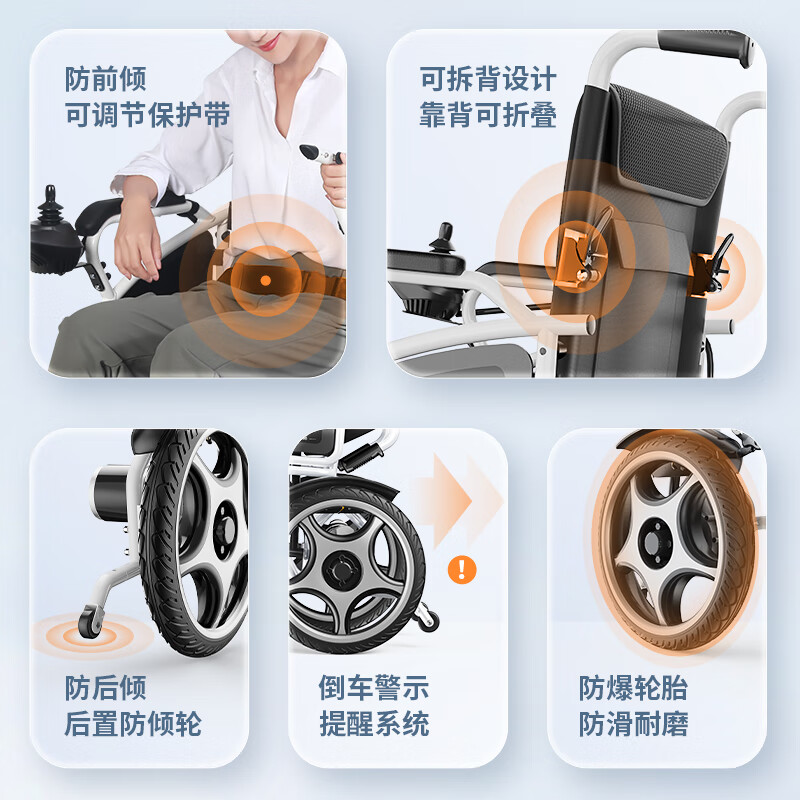 防前倾
可调节保护带

可拆背设计
靠背可折叠

防后倾
后置防倾轮

倒车警示
提醒系统

防爆轮胎
防滑耐磨