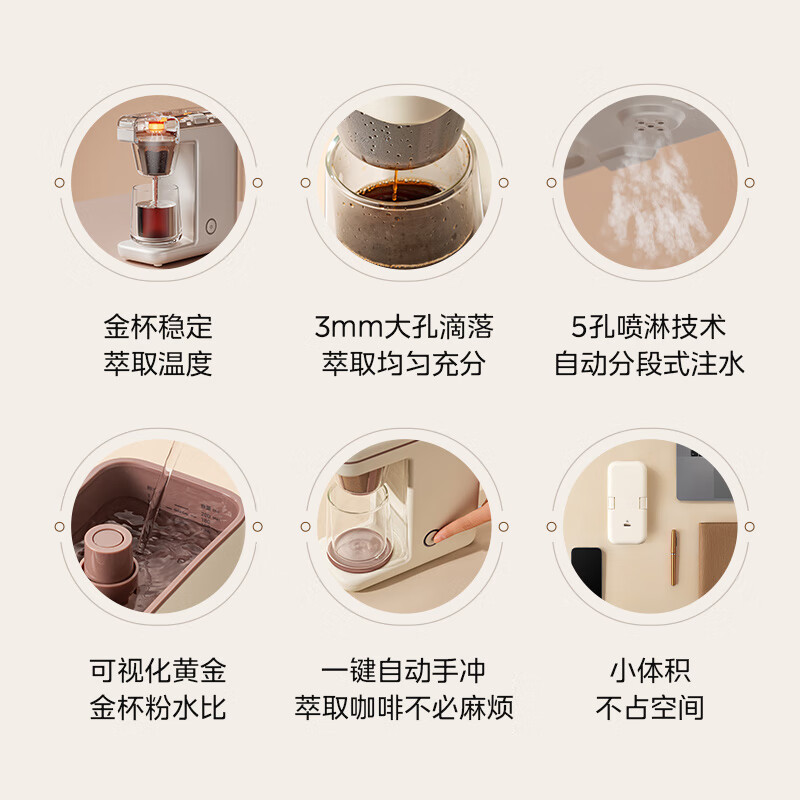 金杯稳定
萃取温度

3mm大孔滴落
萃取均匀充分

5孔喷淋技术
自动分段式注水

可视化黄金
金杯粉水比

一键自动手冲
萃取咖啡不必麻烦

小体积
不占空间