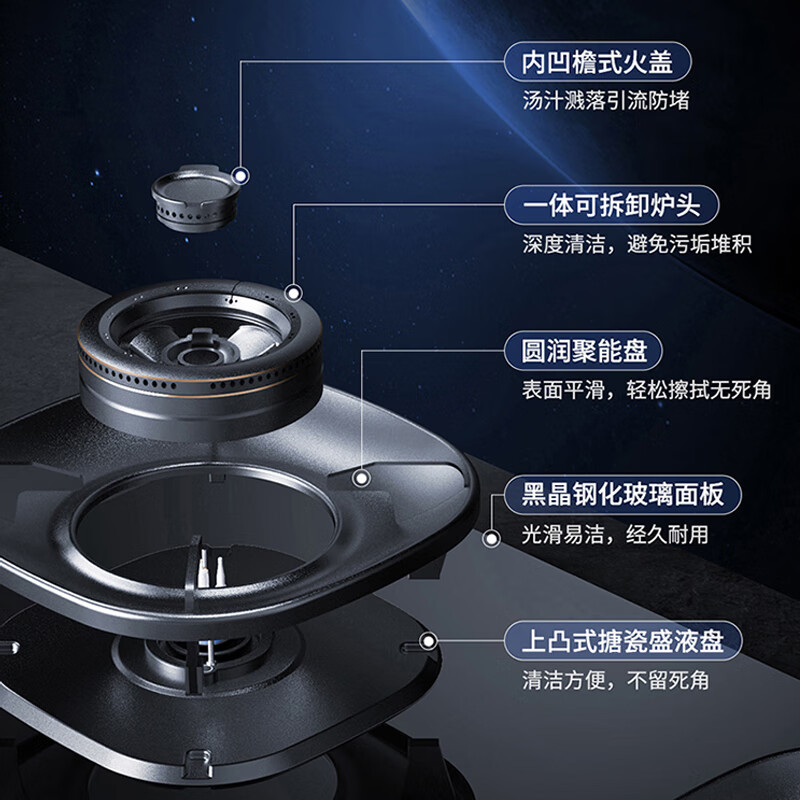 内凹檐式火盖
汤汁溅落引流防堵

一体可拆卸炉头
深度清洁，避免污垢堆积

圆润聚能盘
表面平滑，轻松擦拭无死角

黑晶钢化玻璃面板
光滑易洁，经久耐用

上凸式搪瓷盛液盘
清洁方便，不留死角