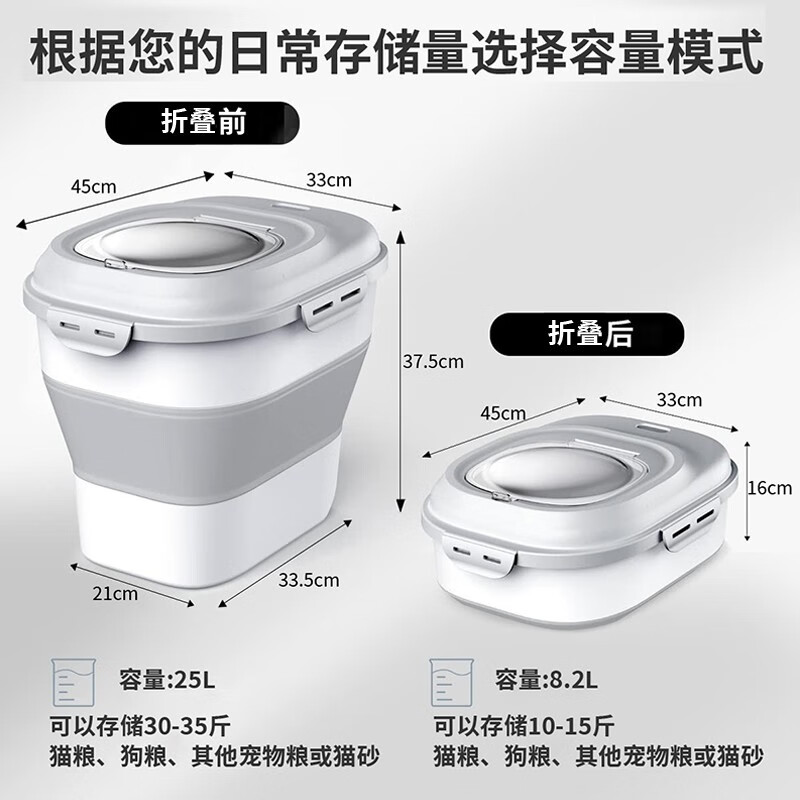 根据您的日常存储量选择容量模式

折叠前

45cm

33cm

37.5cm

21cm

33.5cm

容量:25L

可以存储30-35斤
猫粮、狗粮、其他宠物粮或猫砂

折叠后

45cm

33cm

16cm

容量:8.2L

可以存储10-15斤
猫粮、狗粮、其他宠物粮或猫砂