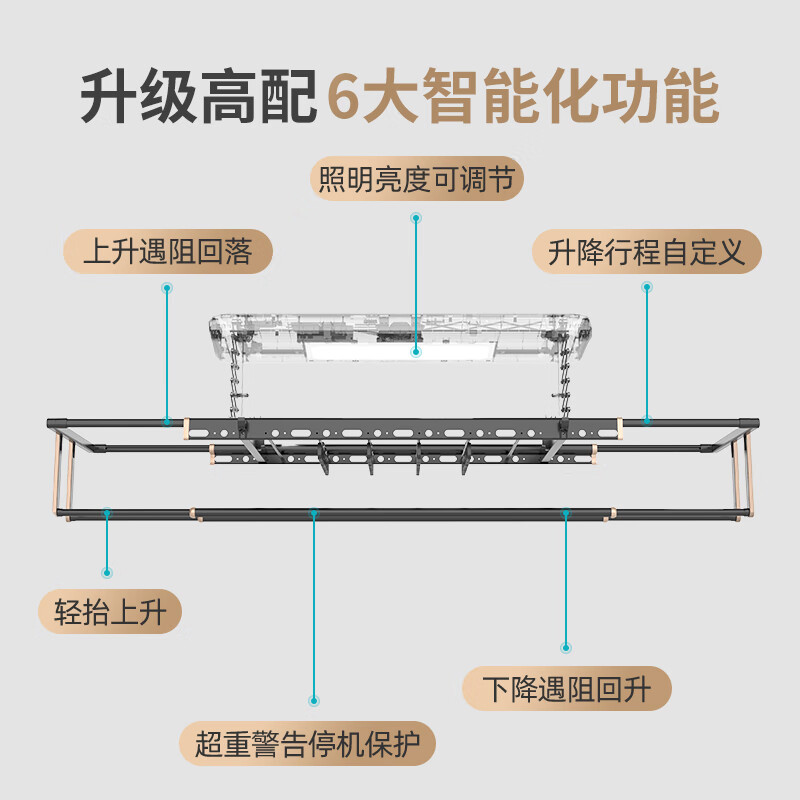 升级高配 6大智能化功能

照明亮度可调节

上升遇阻回落

升降行程自定义

轻抬上升

下降遇阻回升

超重警告停机保护