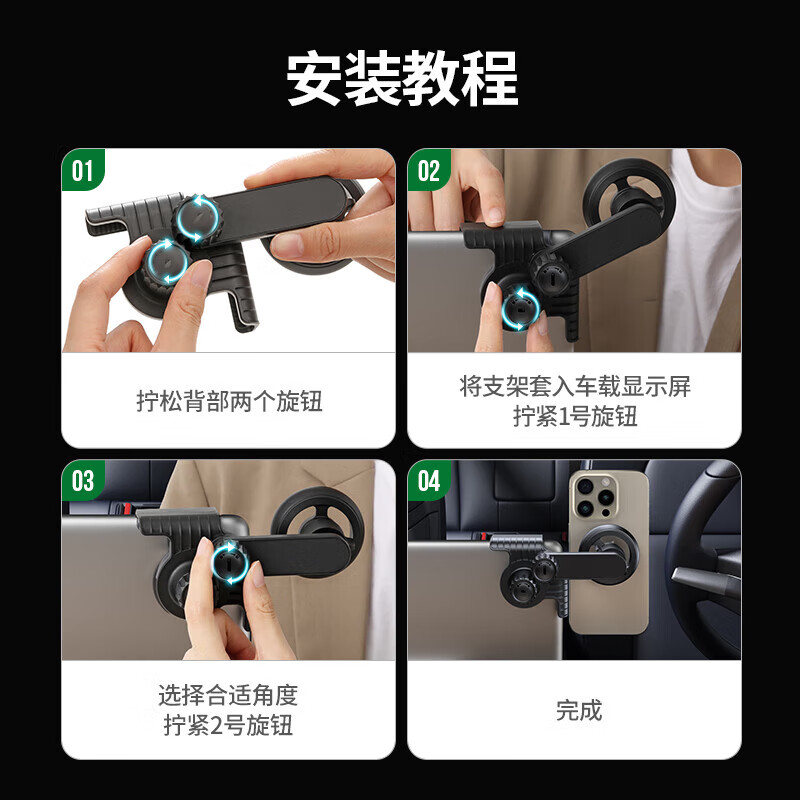 安装教程

01

拧松背部两个旋钮

02

将支架套入车载显示屏
拧紧1号旋钮

03

选择合适角度
拧紧2号旋钮

04

完成