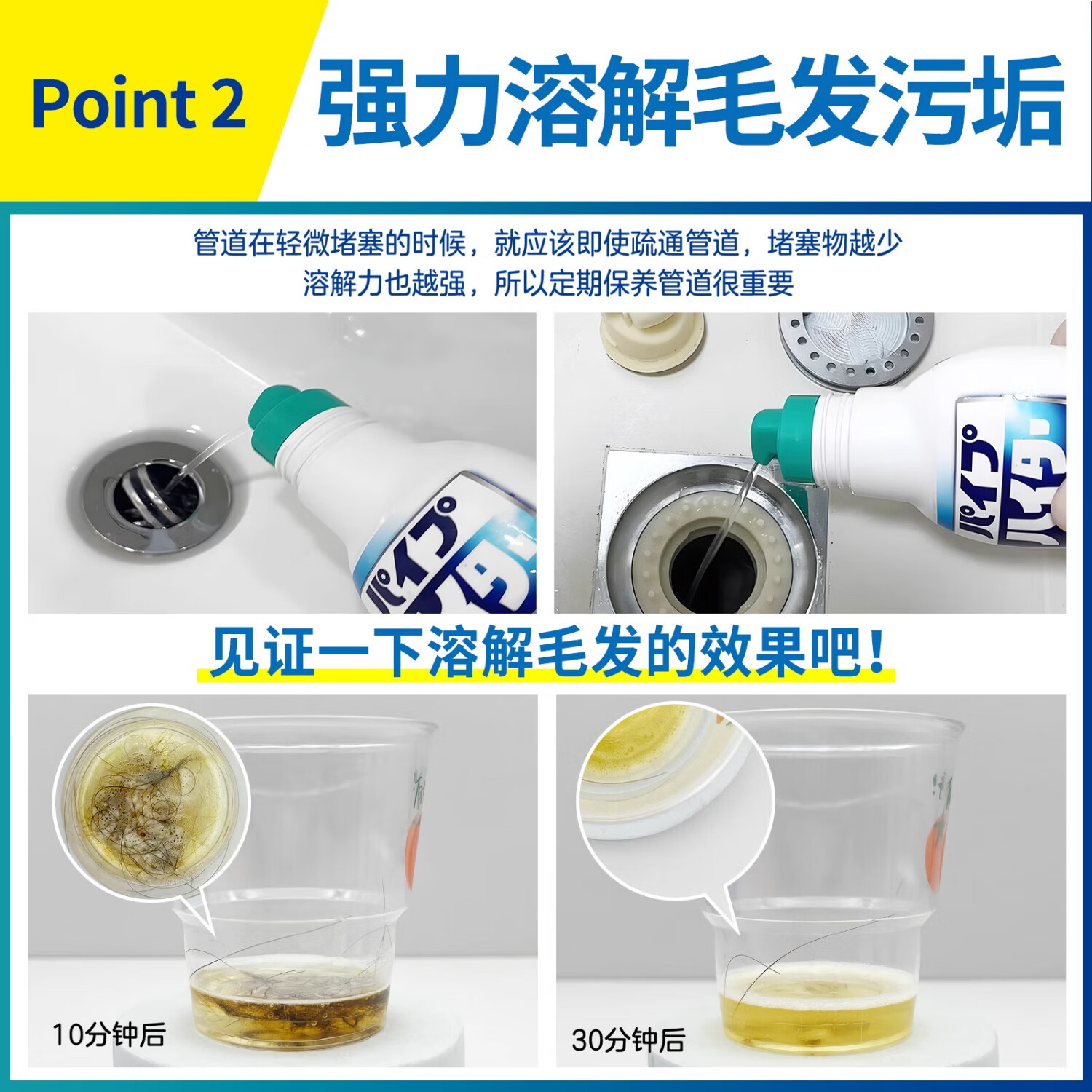 Point 2 强力溶解毛发污垢

管道在轻微堵塞的时候，就应该即使疏通管道，堵塞物越少溶解力也越强，所以定期保养管道很重要

パイプ

パイプ

见证一下溶解毛发的效果吧！

10分钟后

30分钟后