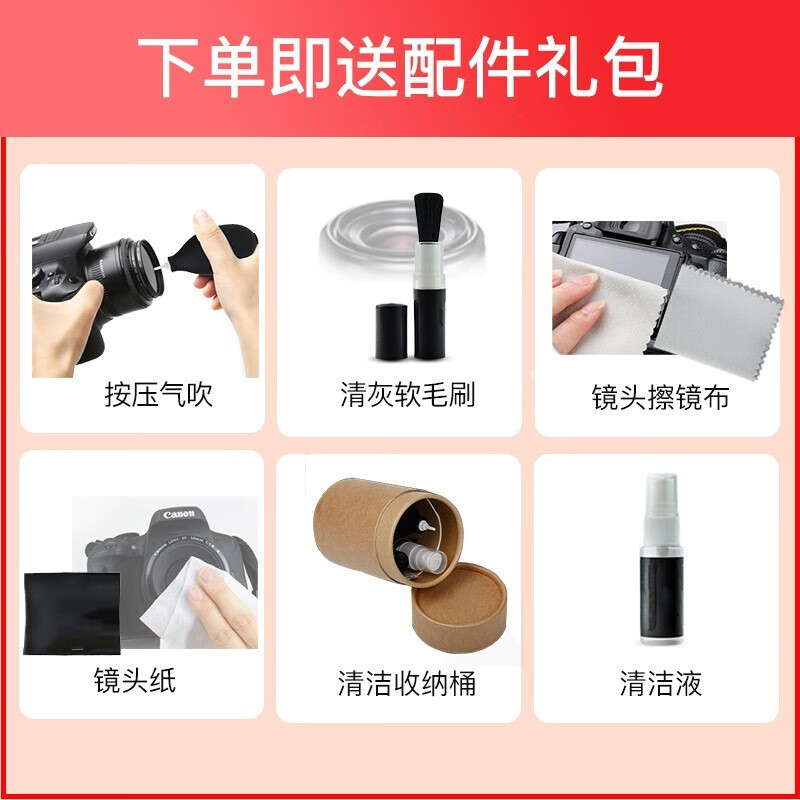 下单即送配件礼包

按压气吹

清灰软毛刷

镜头擦镜布

Canon

镜头纸

清洁收纳桶

清洁液