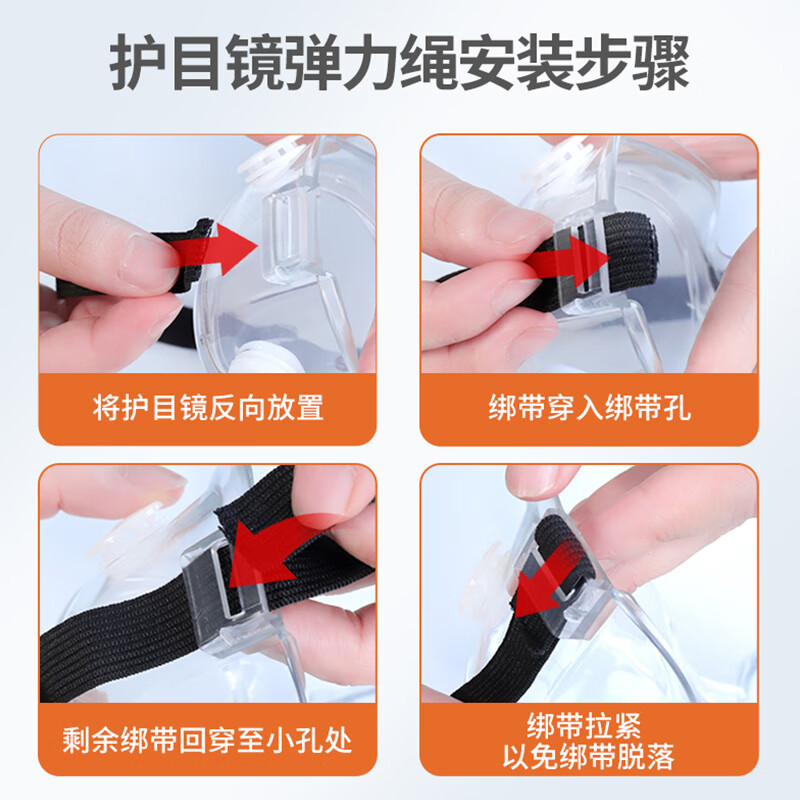 护目镜弹力绳安装步骤

将护目镜反向放置

绑带穿入绑带孔

剩余绑带回穿至小孔处

绑带拉紧
以免绑带脱落