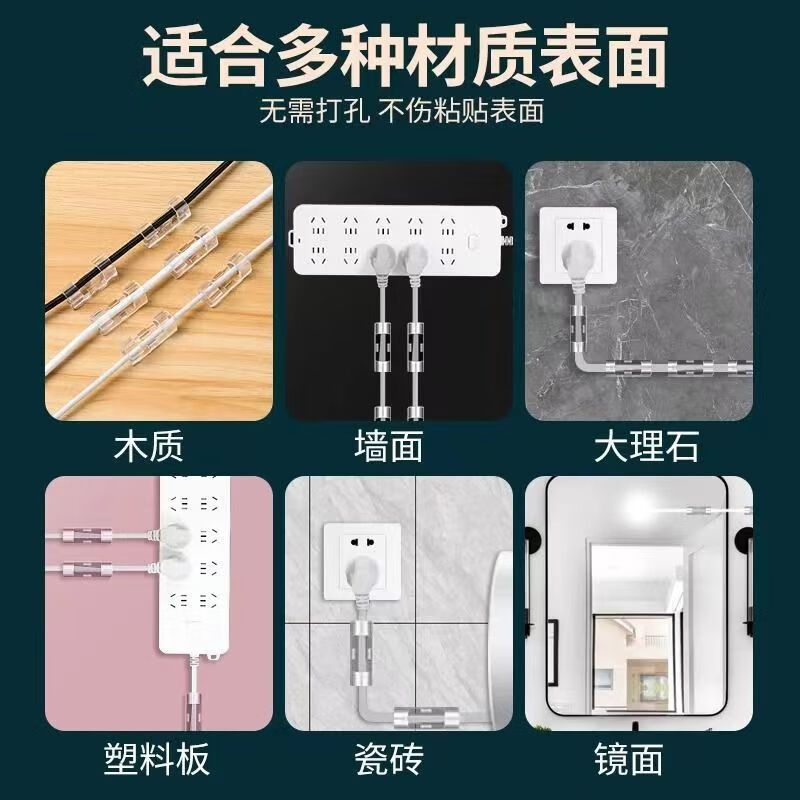 适合多种材质表面
无需打孔 不伤粘贴表面

木质

墙面

大理石

塑料板

瓷砖

镜面