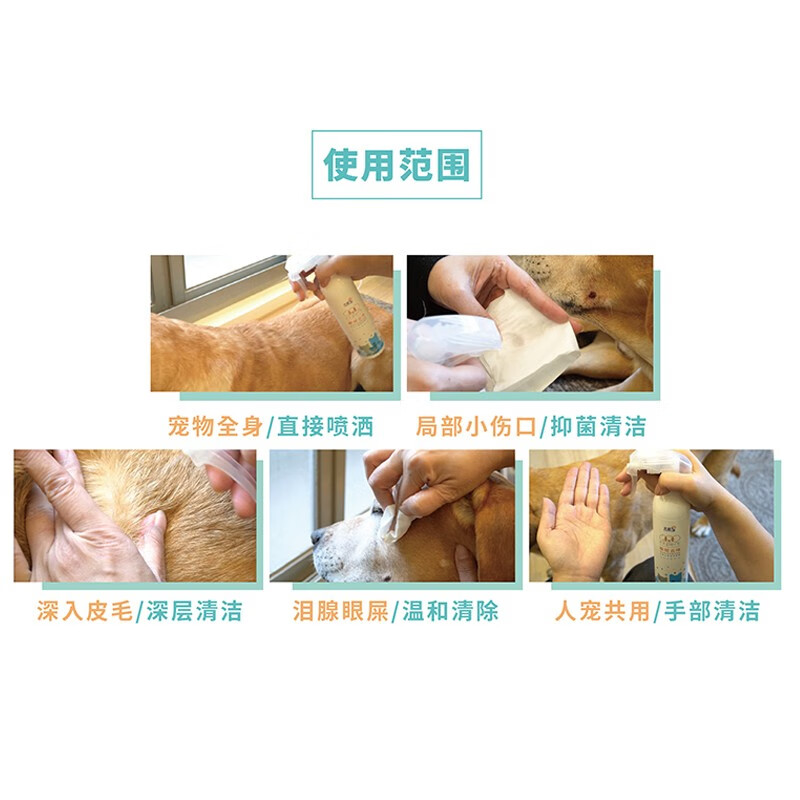 使用范围

宠物全身/直接喷洒

局部小伤口/抑菌清洁

深入皮毛/深层清洁

泪腺眼屎/温和清除

人宠共用/手部清洁