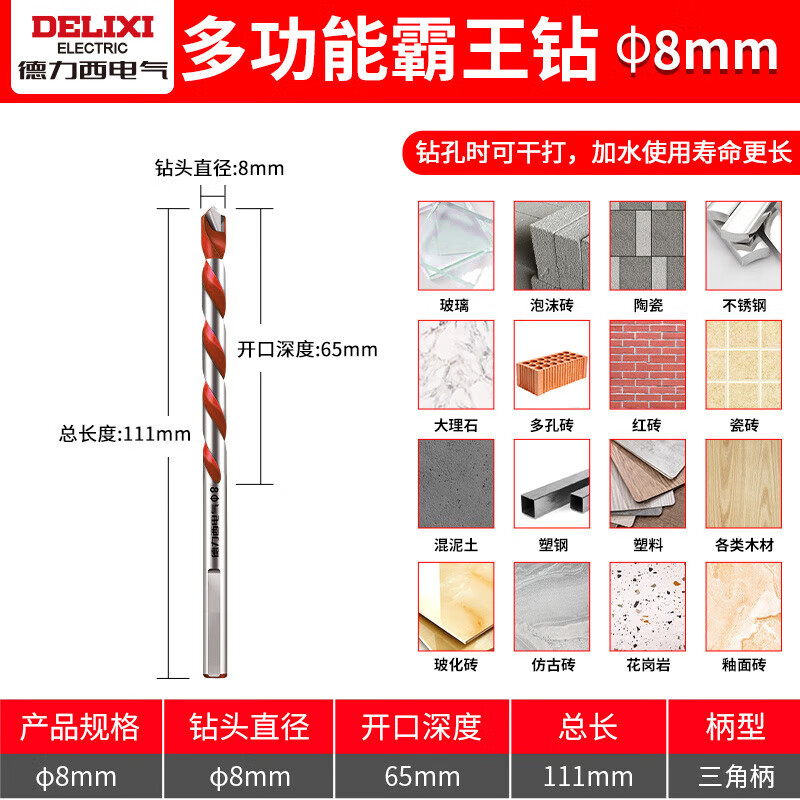 DELIXI
ELECTRIC
德力西电气

多功能霸王钻 ϕ8mm

钻头直径:8mm

开口深度:65mm

总长度:111mm

ϕ8 德力西电气

钻孔时可干打，加水使用寿命更长

玻璃
泡沫砖
陶瓷
不锈钢
大理石
多孔砖
红砖
瓷砖
混泥土
塑钢
塑料
各类木材
玻化砖
仿古砖
花岗岩
釉面砖

| 产品规格 | 钻头直径 | 开口深度 | 总长 | 柄型 |
|---|---|---|---|---|
| ϕ8mm | ϕ8mm | 65mm | 111mm | 三角柄 |