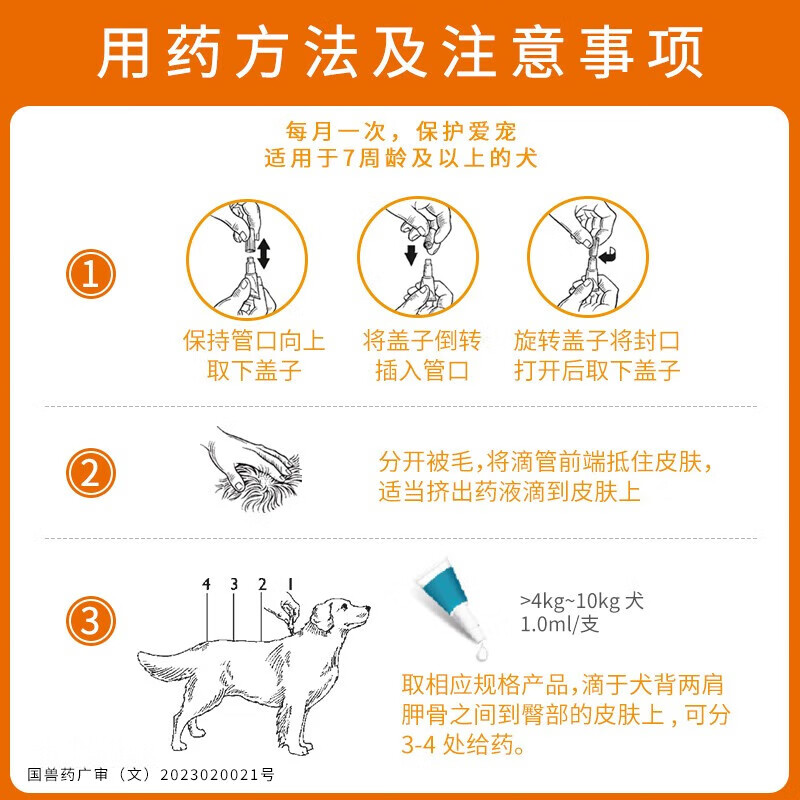 用药方法及注意事项

每月一次，保护爱宠
适用于7周龄及以上的犬

①

保持管口向上
取下盖子

将盖子倒转
插入管口

旋转盖子将封口
打开后取下盖子

②

分开被毛，将滴管前端抵住皮肤，
适当挤出药液滴到皮肤上

③

4 3 2 1

>4kg~10kg 犬
1.0ml/支

取相应规格产品，滴于犬背两肩胛骨之间到臀部的皮肤上，可分3-4 处给药。

国兽药广审（文）2023020021号