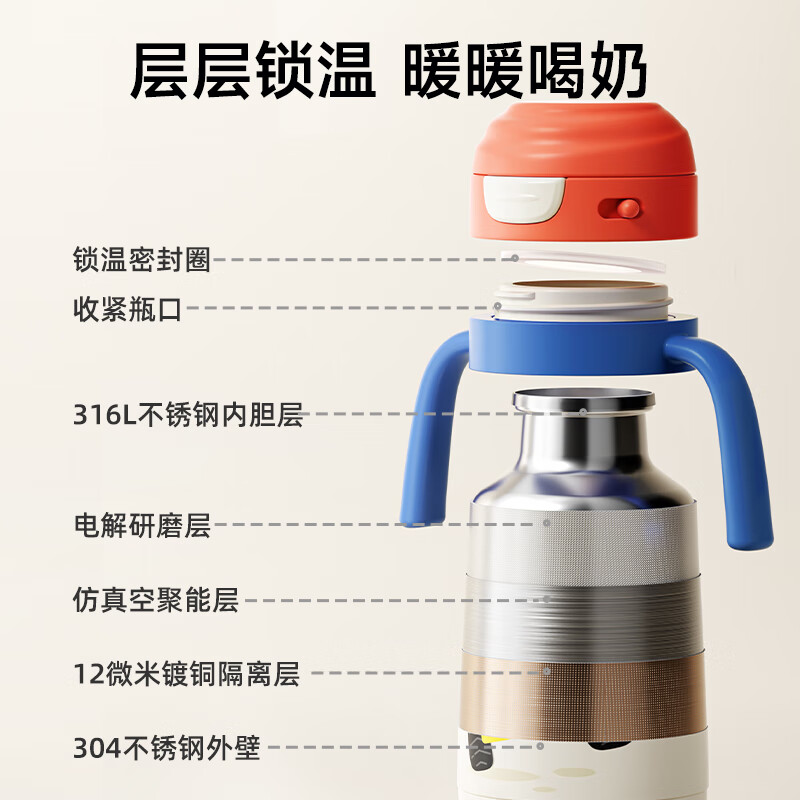 层层锁温 暖暖喝奶

锁温密封圈

收紧瓶口

316L不锈钢内胆层

电解研磨层

仿真空聚能层

12微米镀铜隔离层

304不锈钢外壁