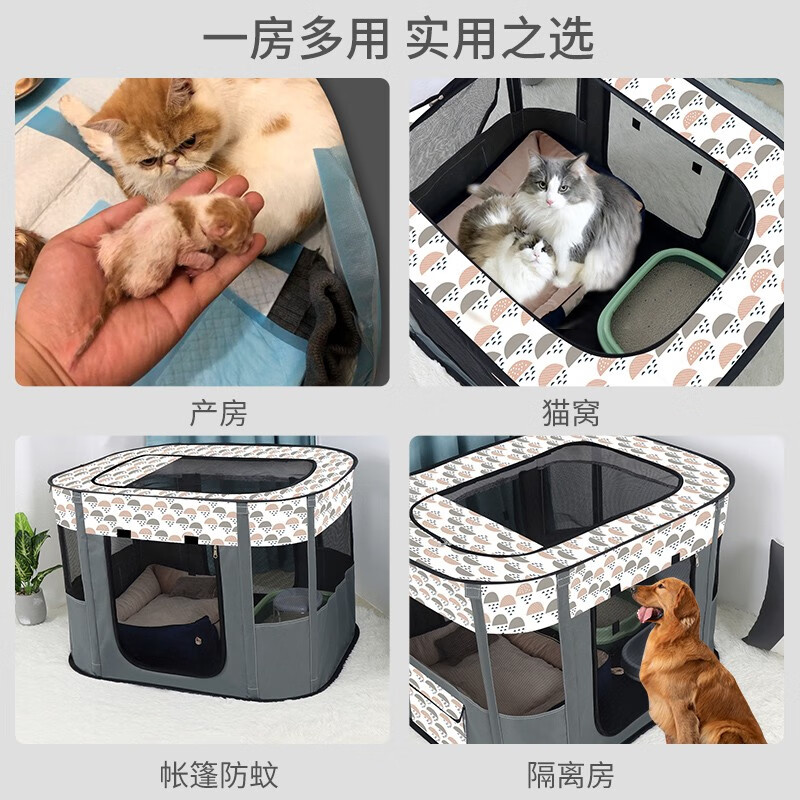 一房多用 实用之选

产房

猫窝

帐篷防蚊

隔离房