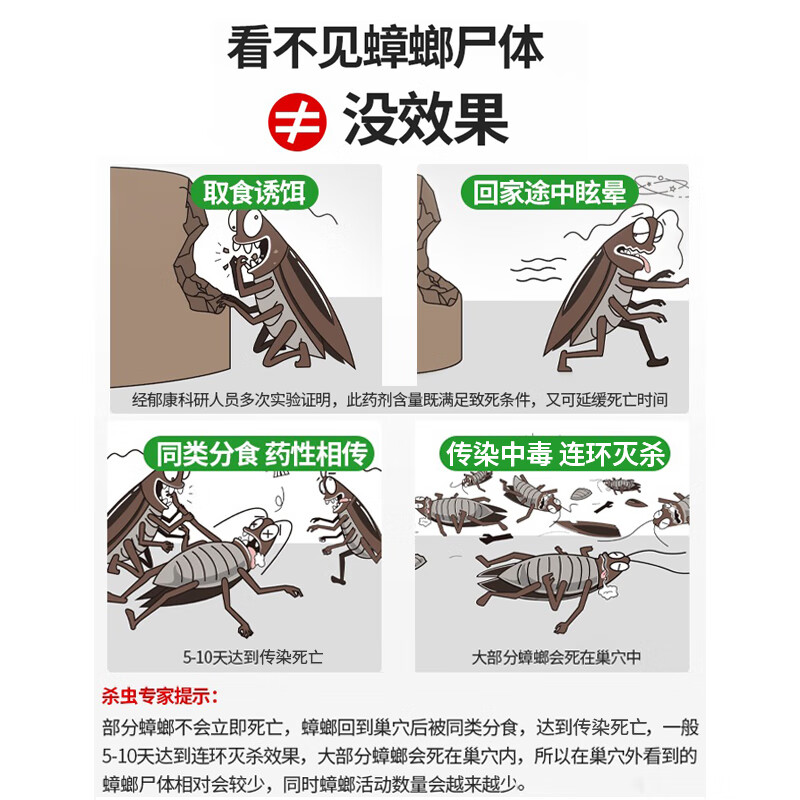 看不见蟑螂尸体

≠ 没效果

取食诱饵

回家途中眩晕

经郁康科研人员多次实验证明，此药剂含量既满足致死条件，又可延缓死亡时间

同类分食 药性相传

传染中毒 连环灭杀

5-10天达到传染死亡

大部分蟑螂会死在巢穴中

杀虫专家提示：

部分蟑螂不会立即死亡，蟑螂回到巢穴后被同类分食，达到传染死亡，一般5-10天达到连环灭杀效果，大部分蟑螂会死在巢穴内，所以在巢穴外看到的蟑螂尸体相对会较少，同时蟑螂活动数量会越来越少。