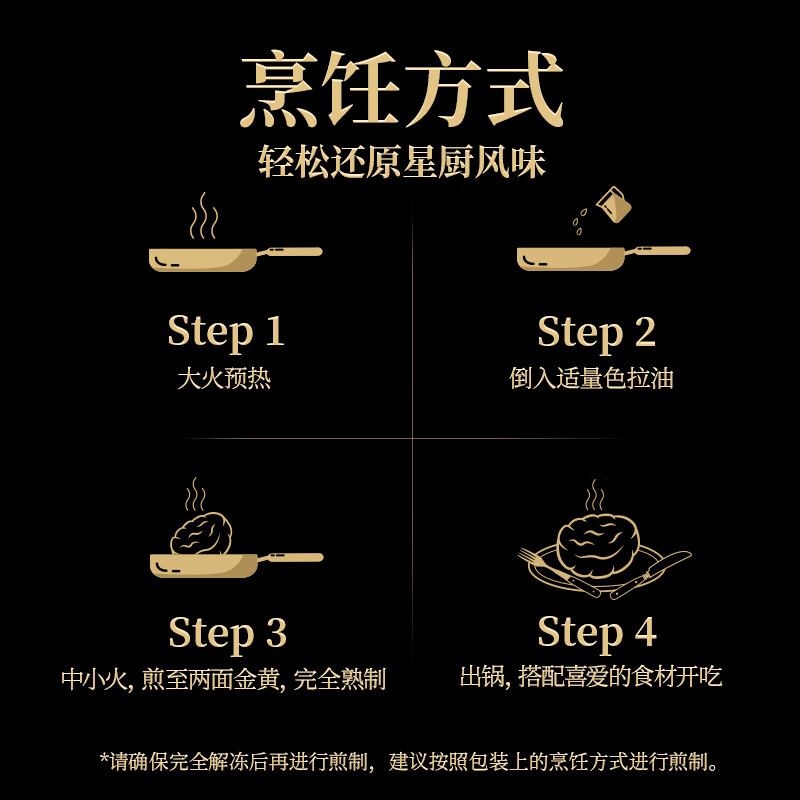 烹饪方式
轻松还原星厨风味

Step 1
大火预热

Step 2
倒入适量色拉油

Step 3
中小火, 煎至两面金黄, 完全熟制

Step 4
出锅, 搭配喜爱的食材开吃

*请确保完全解冻后再进行煎制，建议按照包装上的烹饪方式进行煎制。