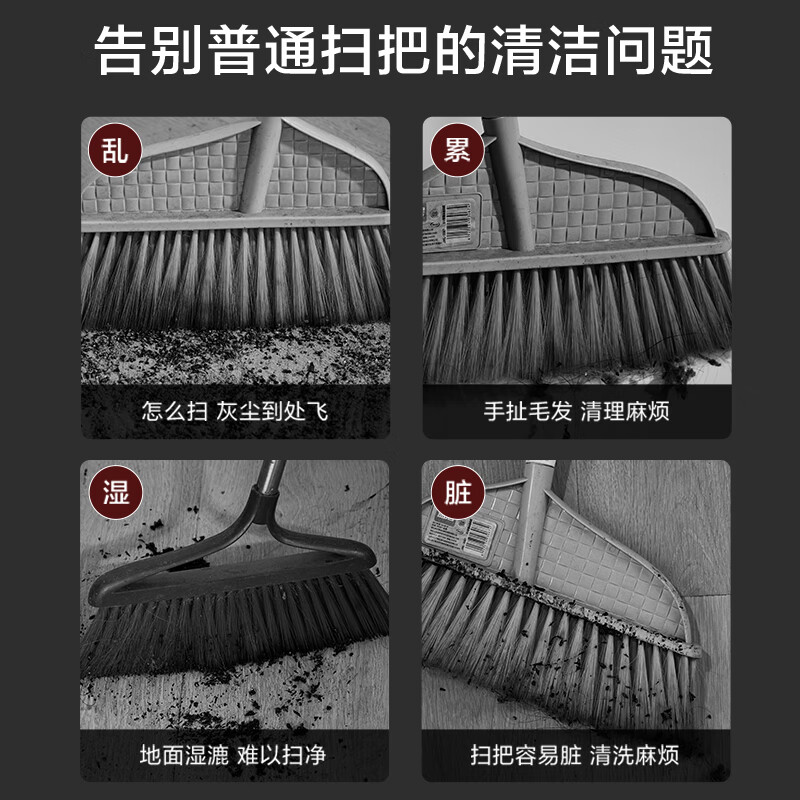 告别普通扫把的清洁问题

乱

怎么扫 灰尘到处飞

累

手扯毛发 清理麻烦

湿

地面湿漉 难以扫净

脏

扫把容易脏 清洗麻烦