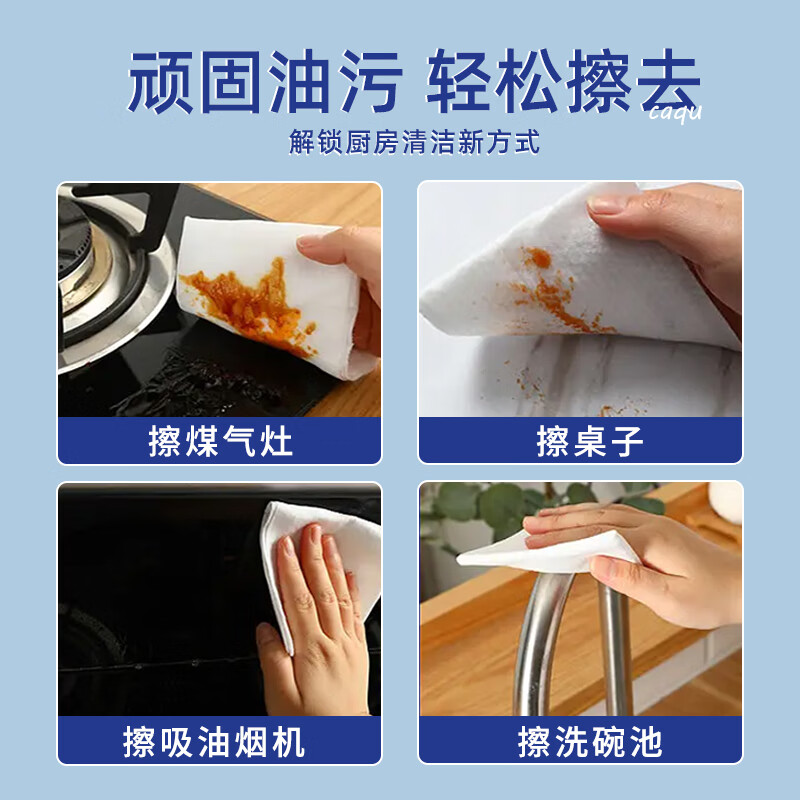 顽固油污 轻松擦去
caqu
解锁厨房清洁新方式

擦煤气灶

擦桌子

擦吸油烟机

擦洗碗池