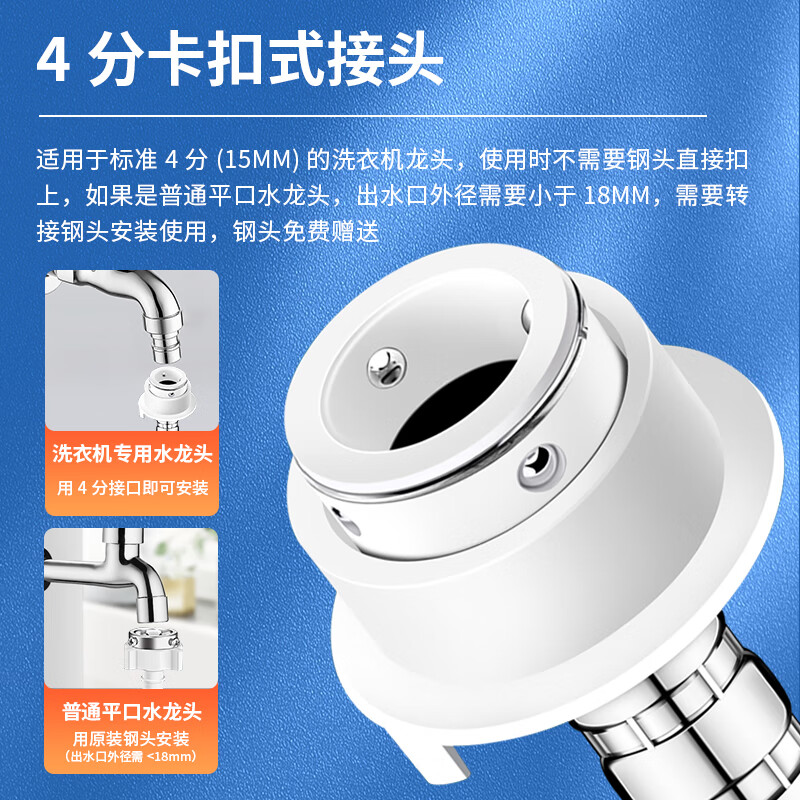 4 分卡扣式接头

适用于标准 4 分 (15MM) 的洗衣机龙头，使用时不需要钢头直接扣上，如果是普通平口水龙头，出水口外径需要小于 18MM，需要转接钢头安装使用，钢头免费赠送

洗衣机专用水龙头
用 4 分接口即可安装

普通平口水龙头
用原装钢头安装
(出水口外径需 <18mm)