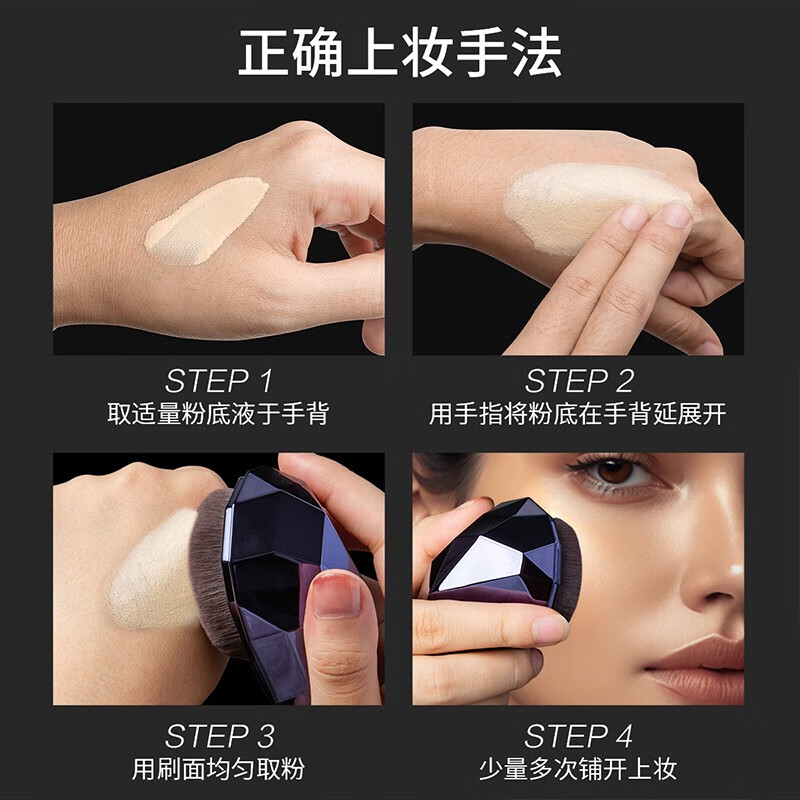 正确上妆手法

STEP 1
取适量粉底液于手背

STEP 2
用手指将粉底在手背延展开

STEP 3
用刷面均匀取粉

STEP 4
少量多次铺开上妆