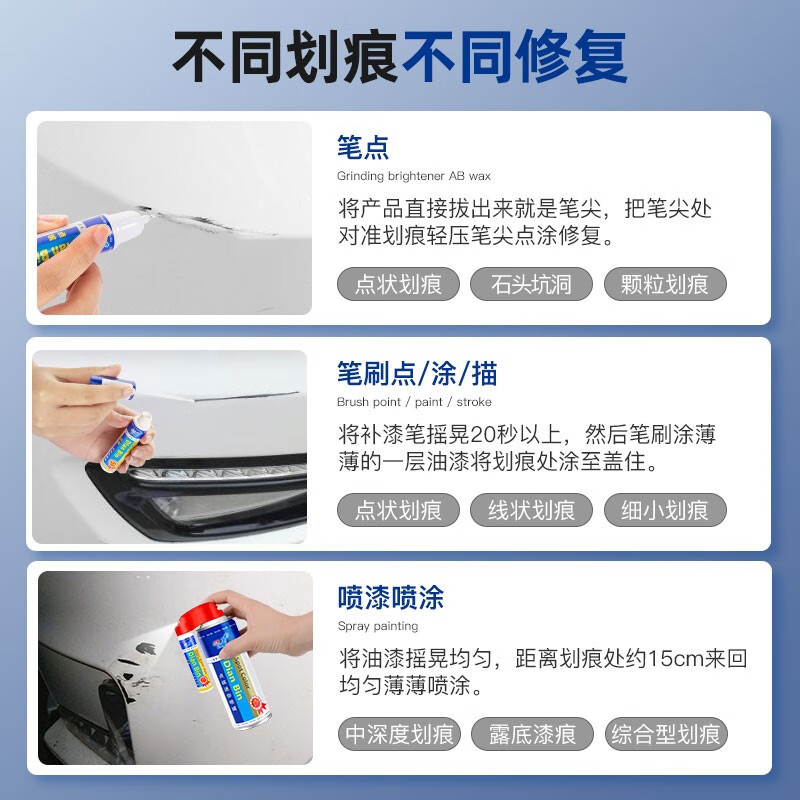 不同划痕不同修复

笔点
Grinding brightener AB wax
将产品直接拔出来就是笔尖，把笔尖处对准划痕轻压笔尖点涂修复。
点状划痕 石头坑洞 颗粒划痕

笔刷点/涂/描
Brush point / paint / stroke
将补漆笔摇晃20秒以上，然后笔刷涂薄薄的一层油漆将划痕处涂至盖住。
点状划痕 线状划痕 细小划痕

喷漆喷涂
Spray painting
将油漆摇晃均匀，距离划痕处约15cm来回均匀薄薄喷涂。
中深度划痕 露底漆痕 综合型划痕

Dian Bin
Dian Bin