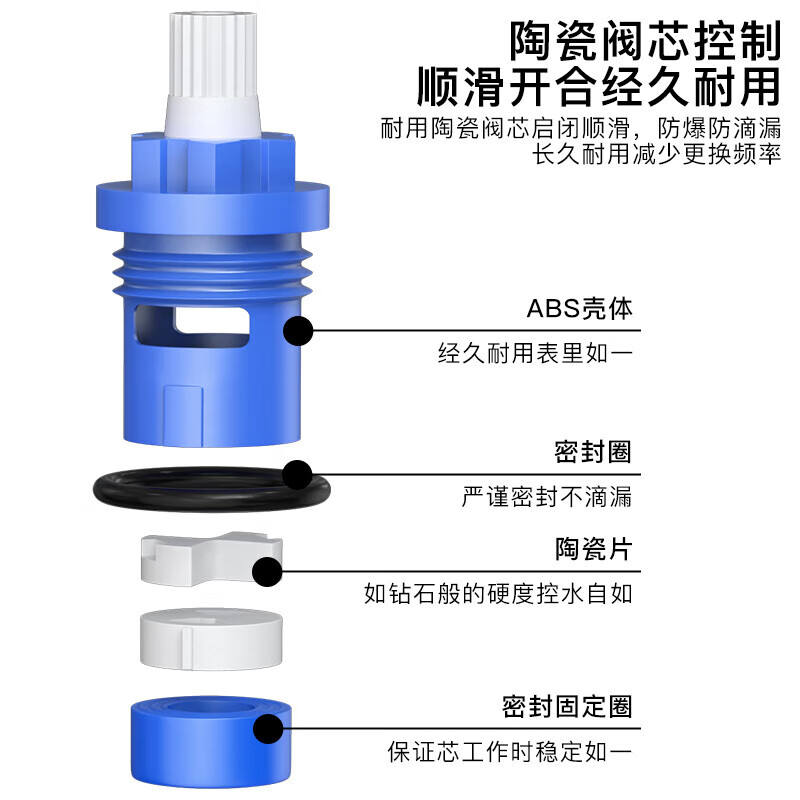 陶瓷阀芯控制
顺滑开合经久耐用

耐用陶瓷阀芯启闭顺滑，防爆防滴漏
长久耐用减少更换频率

ABS壳体
经久耐用表里如一

密封圈
严谨密封不滴漏

陶瓷片
如钻石般的硬度控水自如

密封固定圈
保证芯工作时稳定如一