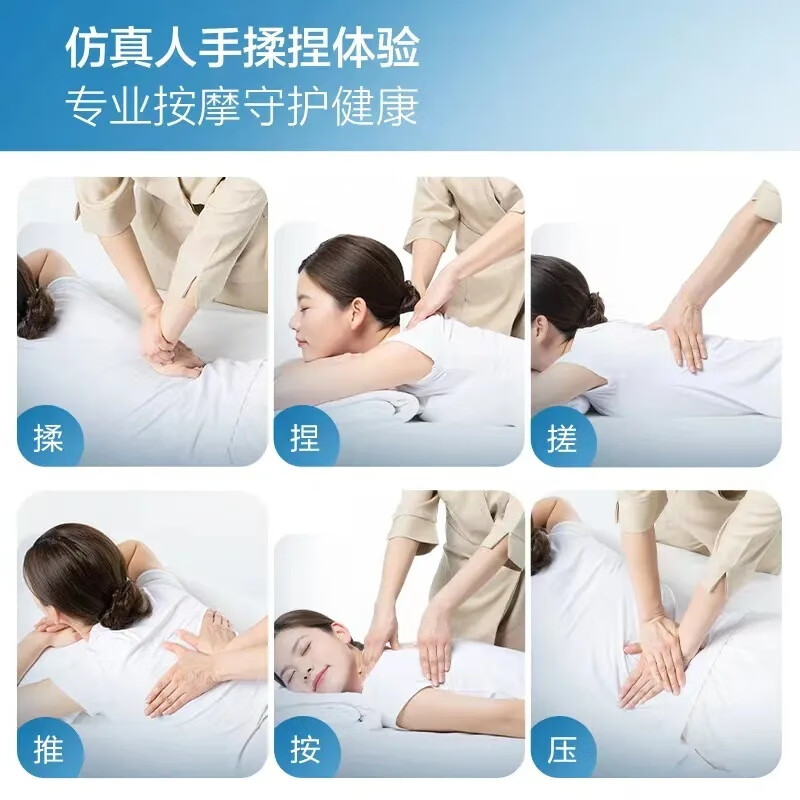 仿真人手揉捏体验
专业按摩守护健康

揉

捏

搓

推

按

压