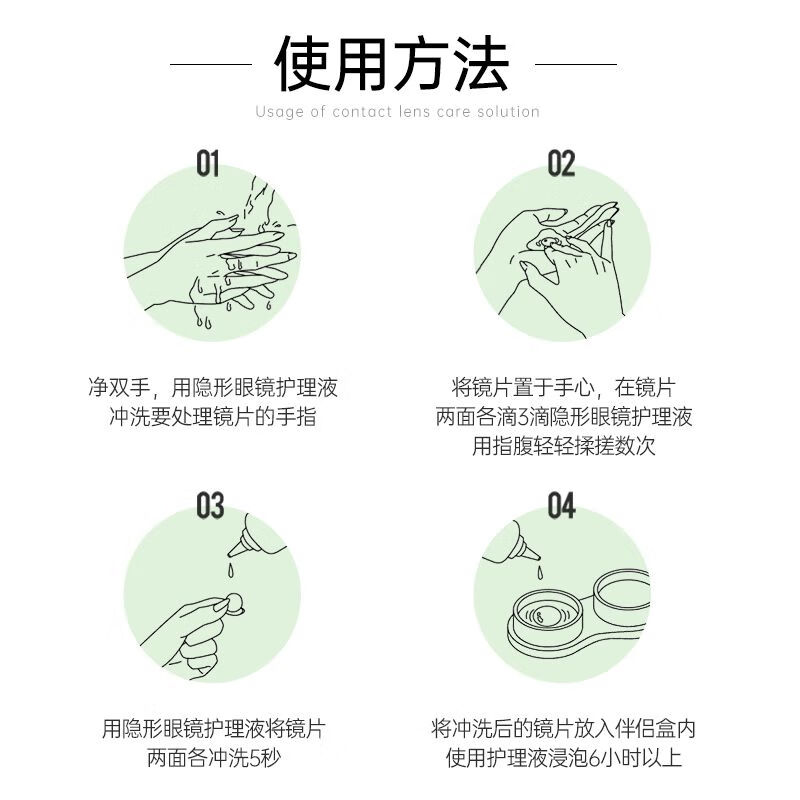 使用方法

Usage of contact lens care solution

01

净双手，用隐形眼镜护理液冲洗要处理镜片的手指

02

将镜片置于手心，在镜片两面各滴3滴隐形眼镜护理液用指腹轻轻揉搓数次

03

用隐形眼镜护理液将镜片两面各冲洗5秒

04

将冲洗后的镜片放入伴侣盒内使用护理液浸泡6小时以上