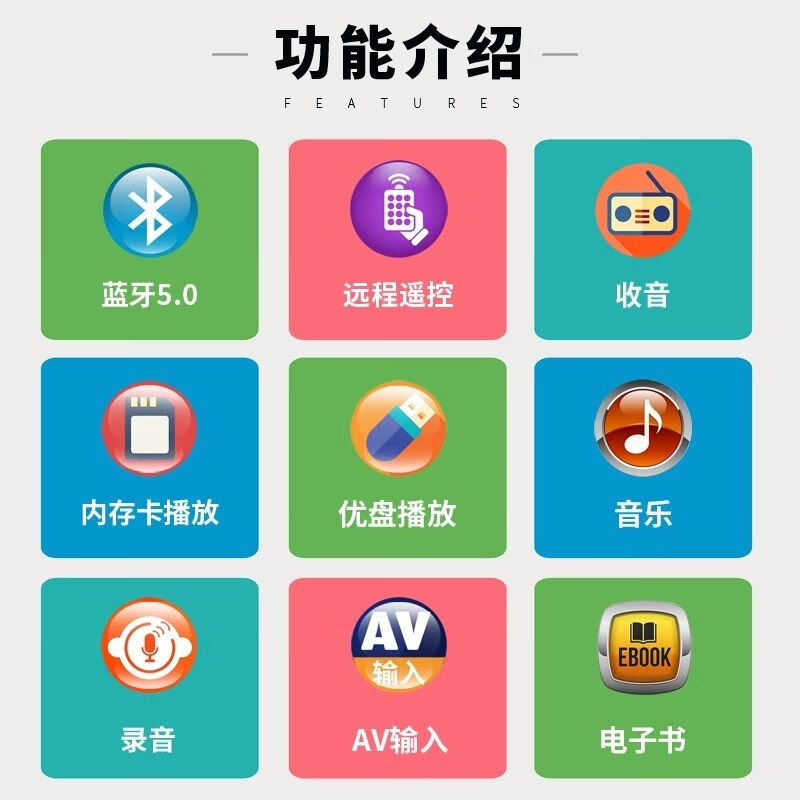 功能介绍
FEATURES

蓝牙5.0

远程遥控

收音

内存卡播放

优盘播放

音乐

录音

AV
输入
AV输入

EBOOK
电子书