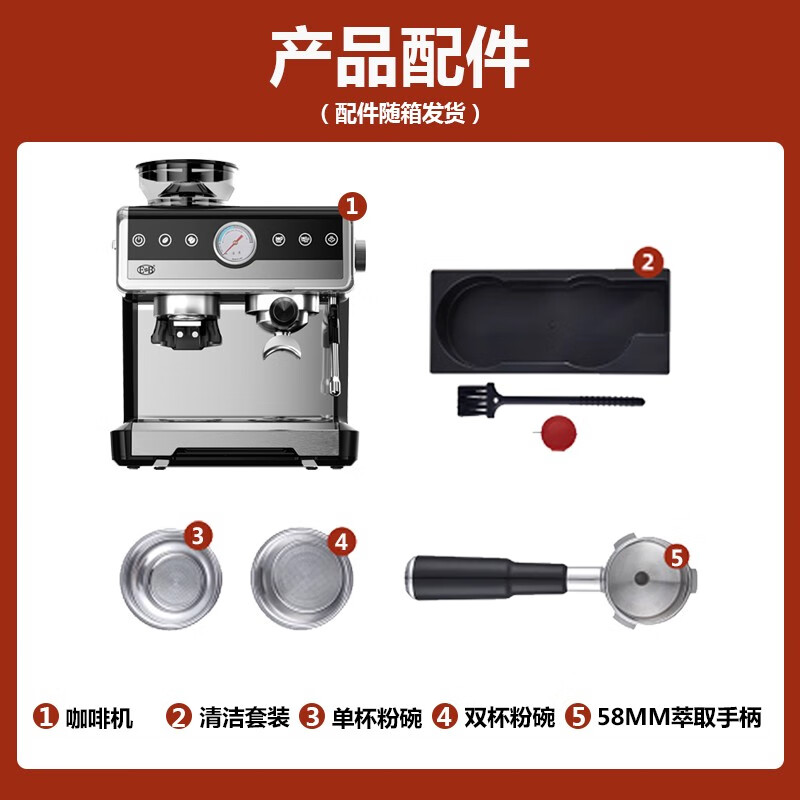 产品配件
（配件随箱发货）

1
2
3
4
5

1 咖啡机 2 清洁套装 3 单杯粉碗 4 双杯粉碗 5 58MM萃取手柄