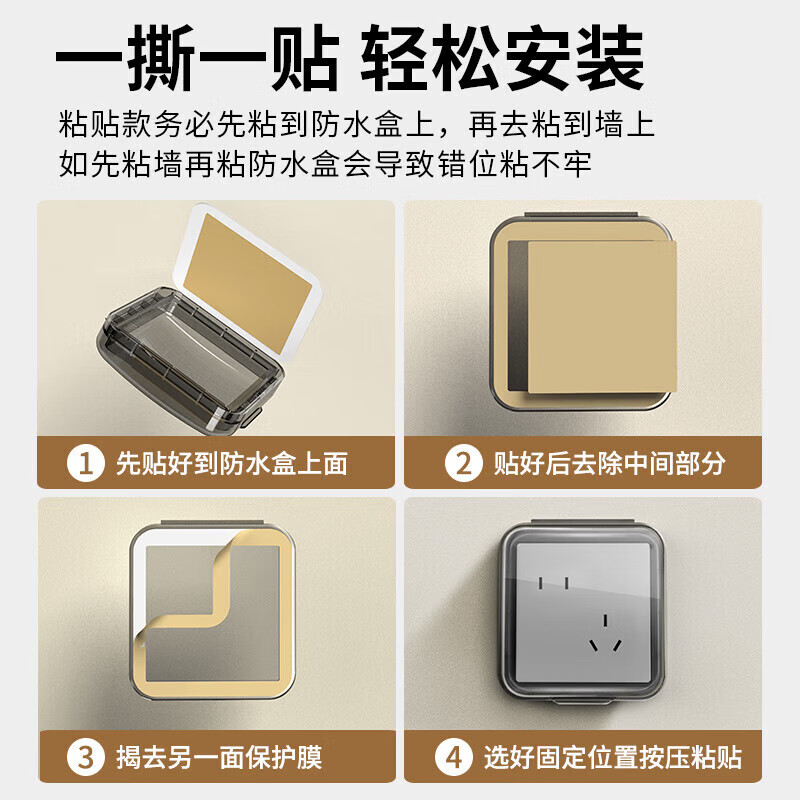 一撕一贴 轻松安装

粘贴款务必先粘到防水盒上，再去粘到墙上
如先粘墙再粘防水盒会导致错位粘不牢

1 先贴好到防水盒上面

2 贴好后去除中间部分

3 揭去另一面保护膜

4 选好固定位置按压粘贴