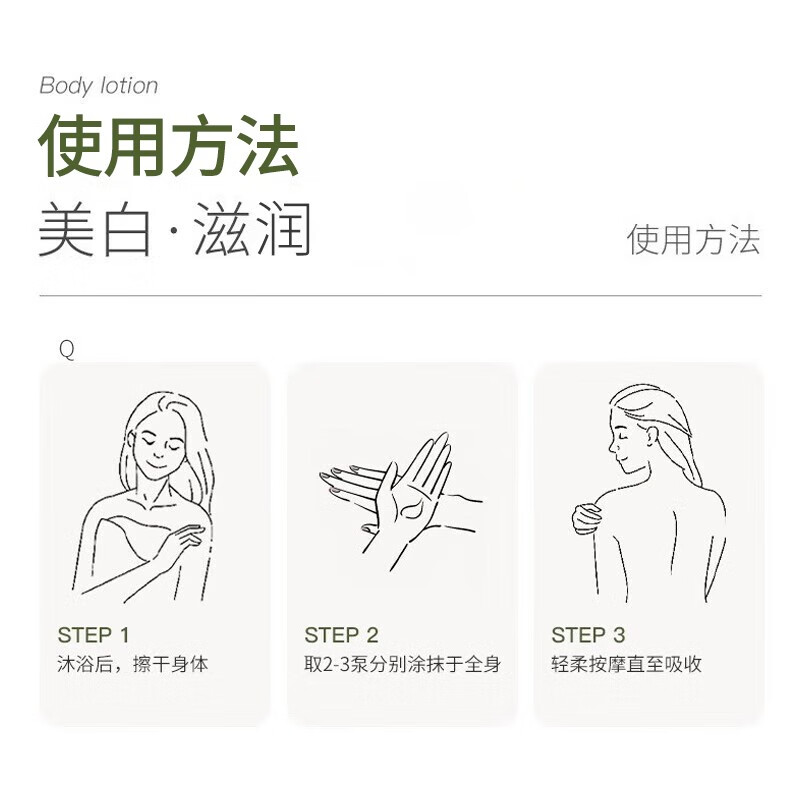 Body lotion
使用方法
美白·滋润

使用方法

Q

STEP 1
沐浴后，擦干身体

STEP 2
取2-3泵分别涂抹于全身

STEP 3
轻柔按摩直至吸收