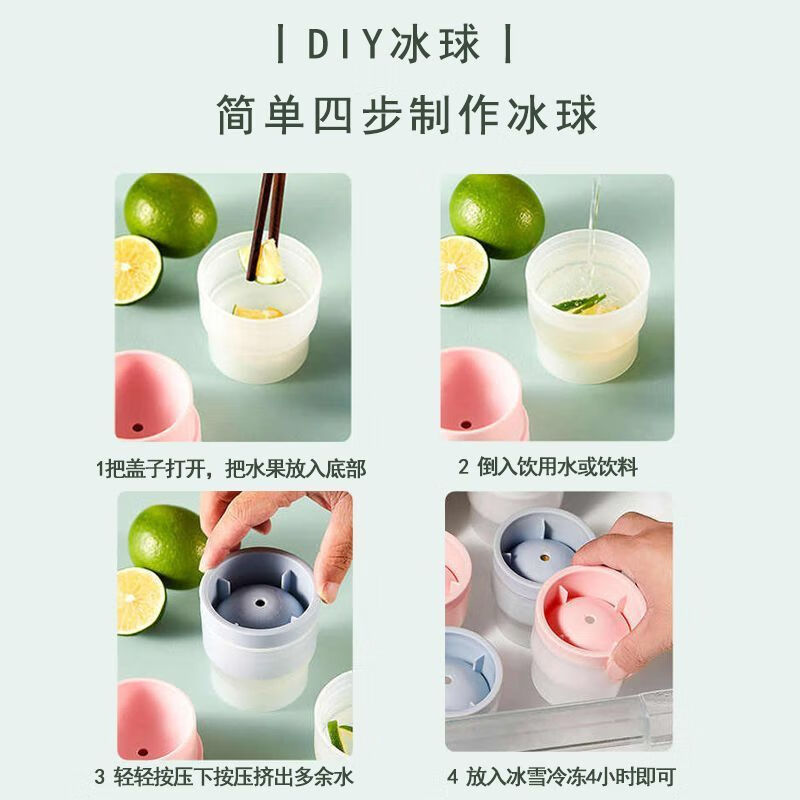 | DIY冰球 |

简单四步制作冰球

1把盖子打开，把水果放入底部

2 倒入饮用水或饮料

3 轻轻按压下按压挤出多余水

4 放入冰雪冷冻4小时即可