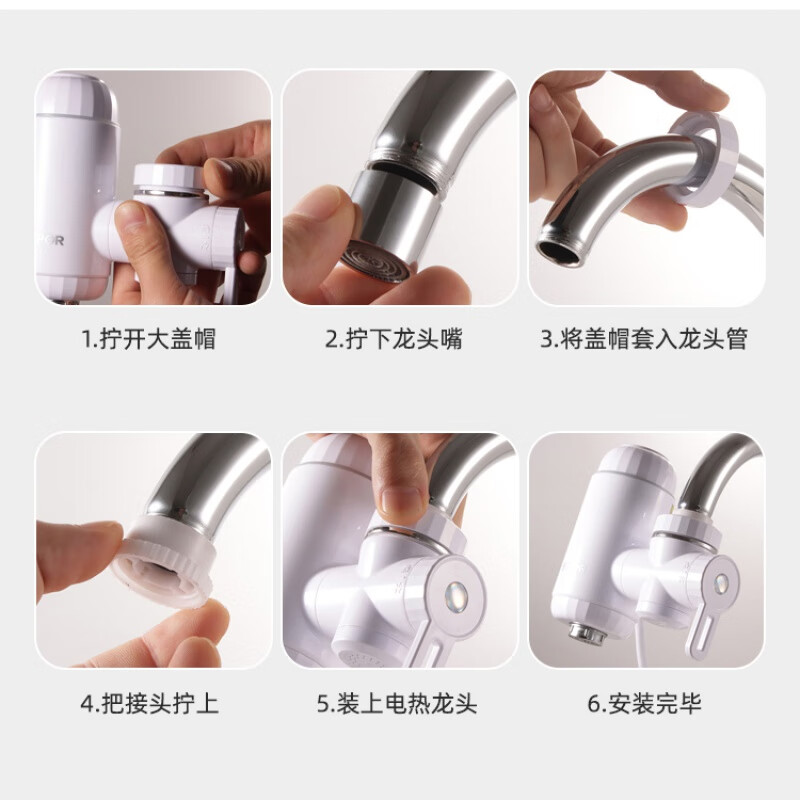 1.拧开大盖帽

2.拧下龙头嘴

3.将盖帽套入龙头管

4.把接头拧上

5.装上电热龙头

6.安装完毕