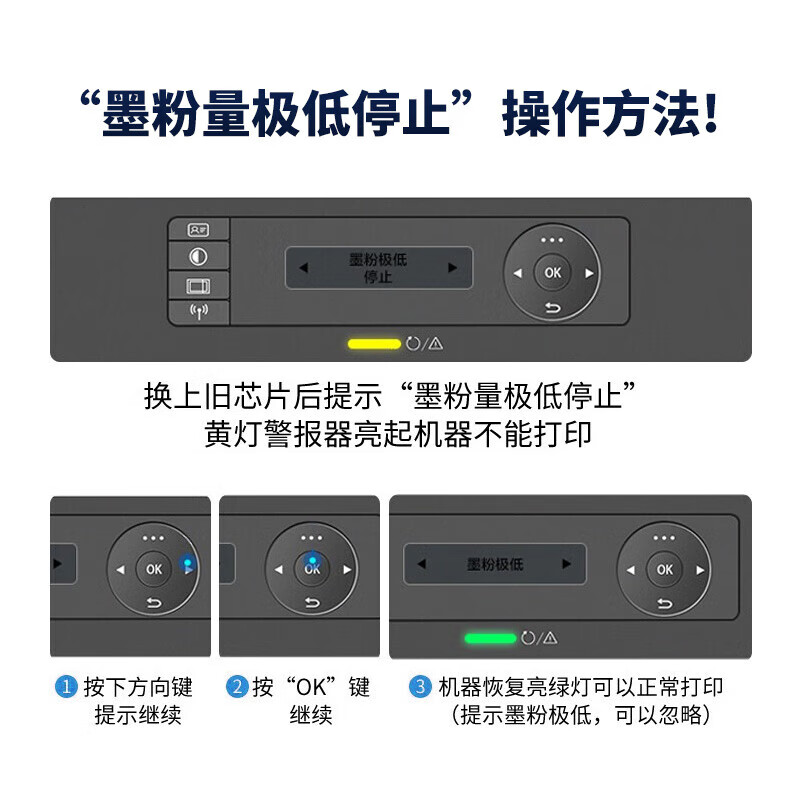 “墨粉量极低停止”操作方法!

墨粉极低
停止

OK

换上旧芯片后提示“墨粉量极低停止”
黄灯警报器亮起机器不能打印

OK

OK

墨粉极低

OK

1 按下方向键
提示继续

2 按“OK”键
继续

3 机器恢复亮绿灯可以正常打印
(提示墨粉极低，可以忽略)