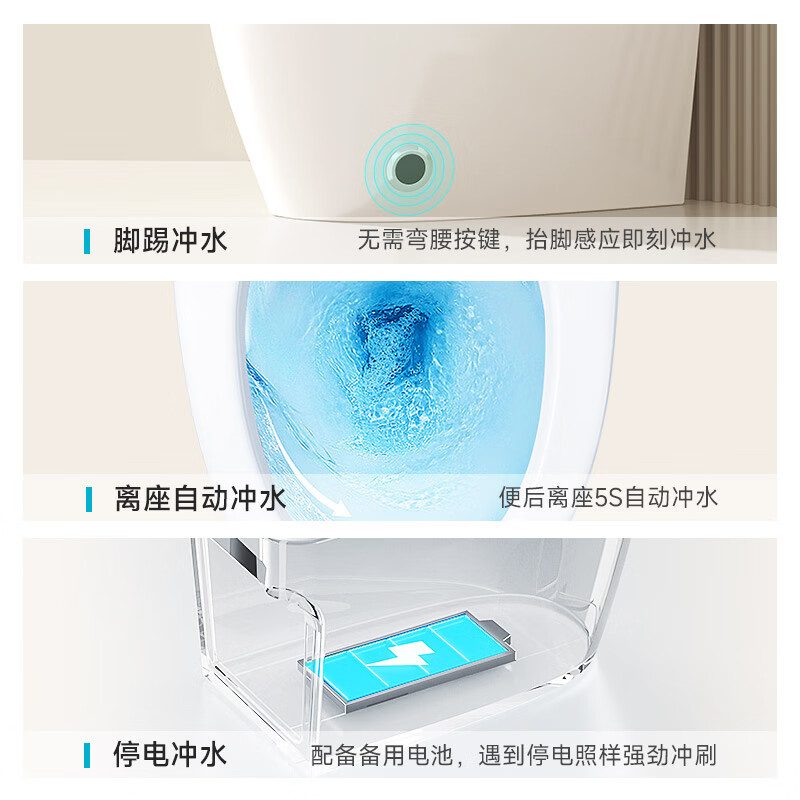 脚踢冲水
无需弯腰按键，抬脚感应即刻冲水

离座自动冲水
便后离座5S自动冲水

停电冲水
配备备用电池，遇到停电照样强劲冲刷