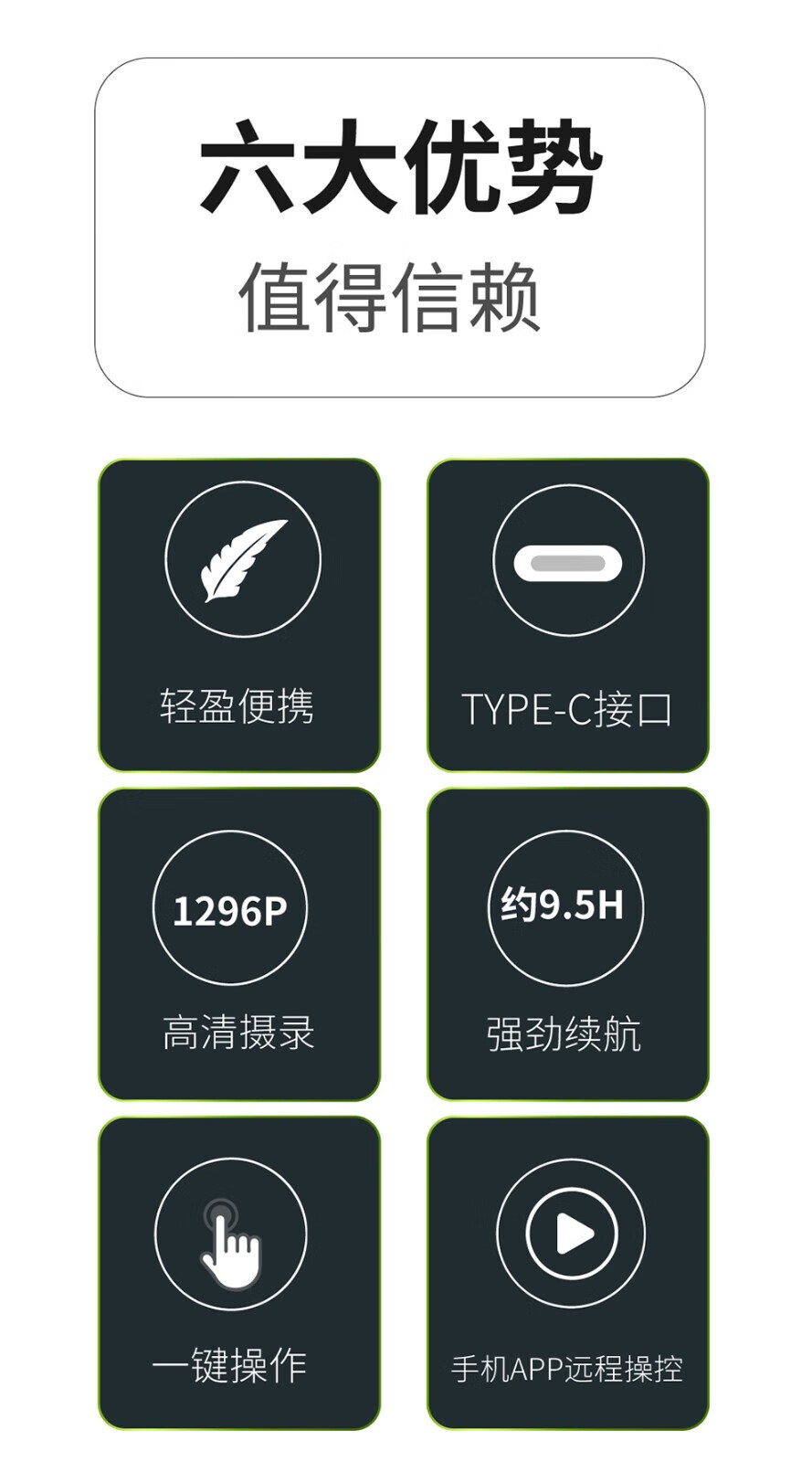 六大优势
值得信赖

轻盈便携

TYPE-C接口

1296P
高清摄录

约9.5H
强劲续航

一键操作

手机APP远程操控