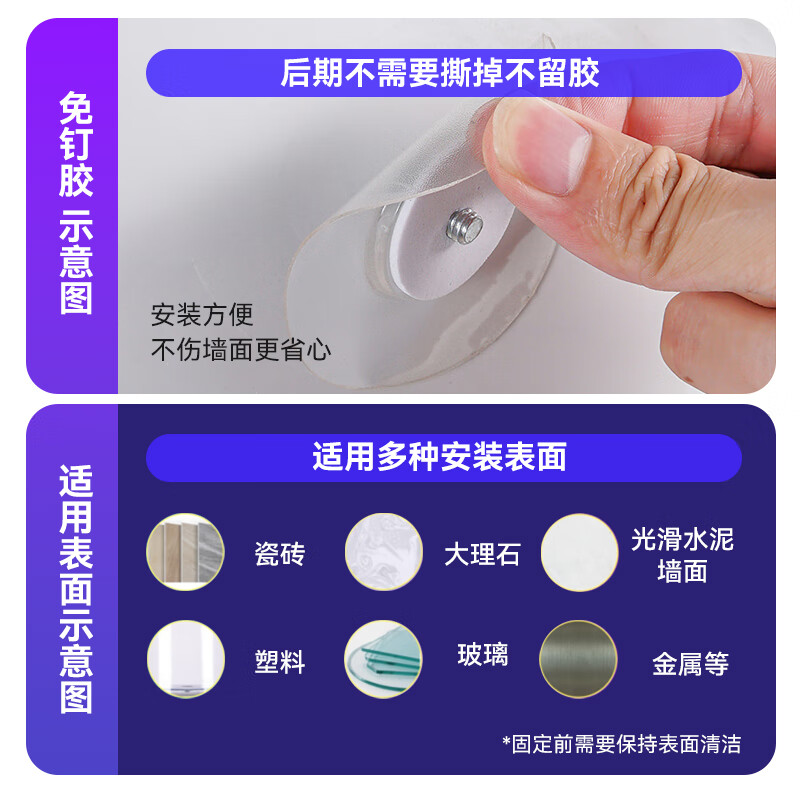 免钉胶 示意图

后期不需要撕掉不留胶

安装方便
不伤墙面更省心

适用表面示意图

适用多种安装表面

瓷砖

大理石

光滑水泥墙面

塑料

玻璃

金属等

*固定前需要保持表面清洁