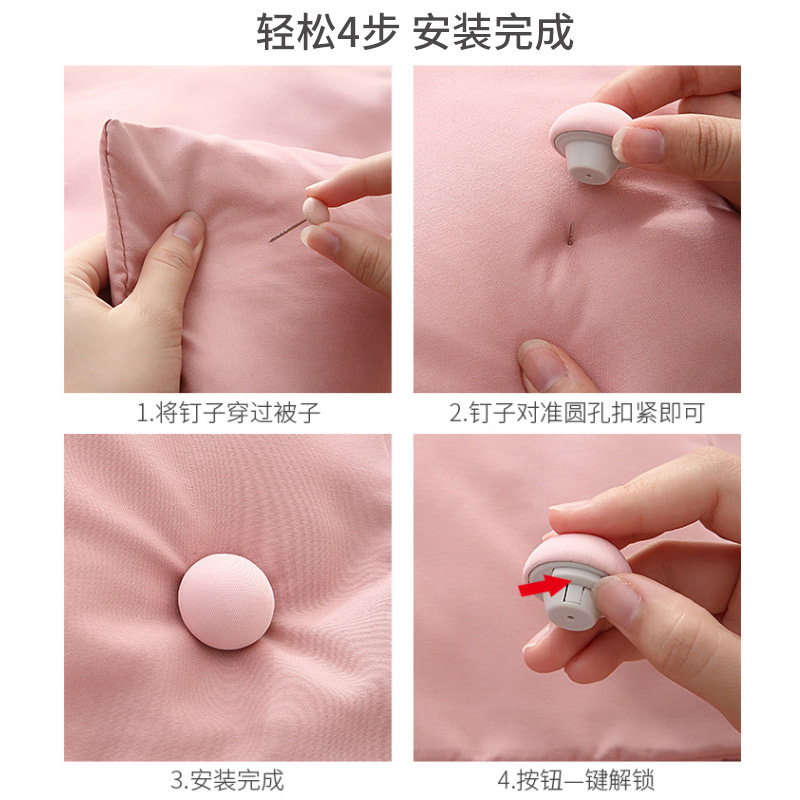 轻松4步 安装完成

1.将钉子穿过被子

2.钉子对准圆孔扣紧即可

3.安装完成

4.按钮一键解锁