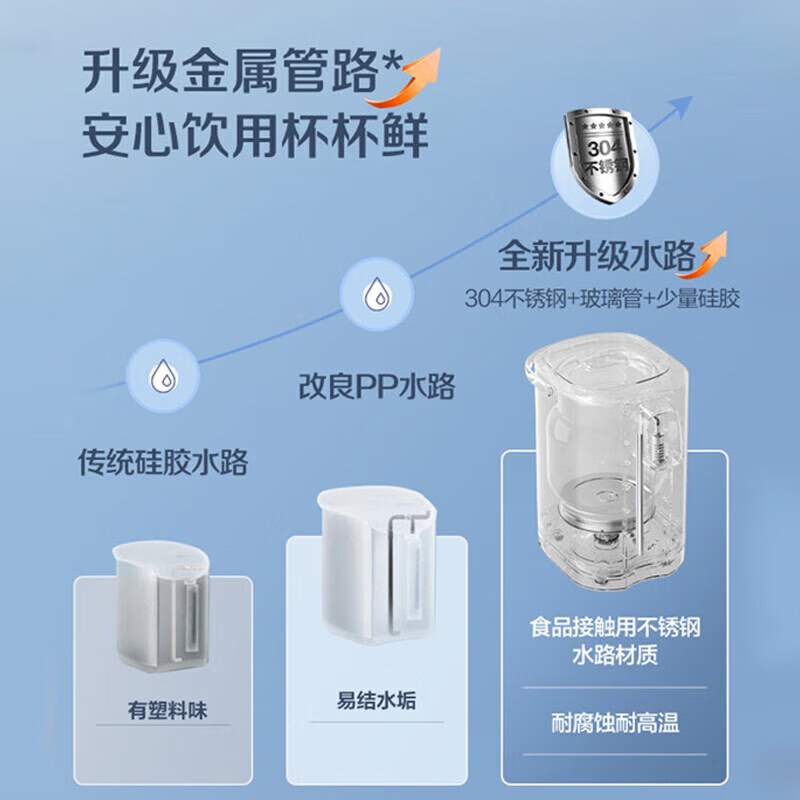 升级金属管路*
安心饮用杯杯鲜

304
不锈钢

全新升级水路
304不锈钢+玻璃管+少量硅胶

改良PP水路

传统硅胶水路

有塑料味

易结水垢

食品接触用不锈钢
水路材质

耐腐蚀耐高温