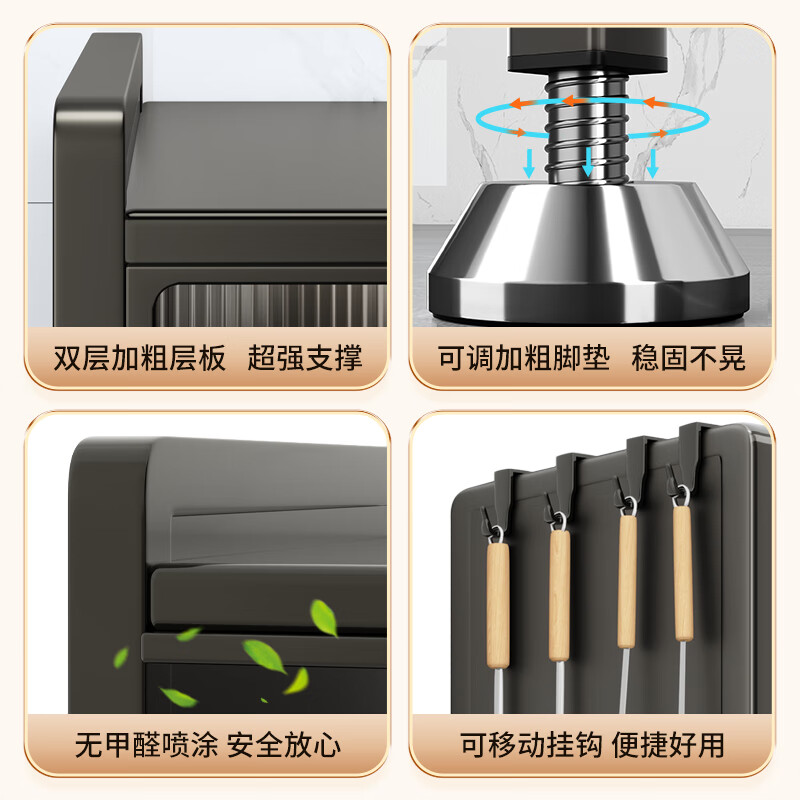 双层加粗层板 超强支撑

可调加粗脚垫 稳固不晃

无甲醛喷涂 安全放心

可移动挂钩 便捷好用