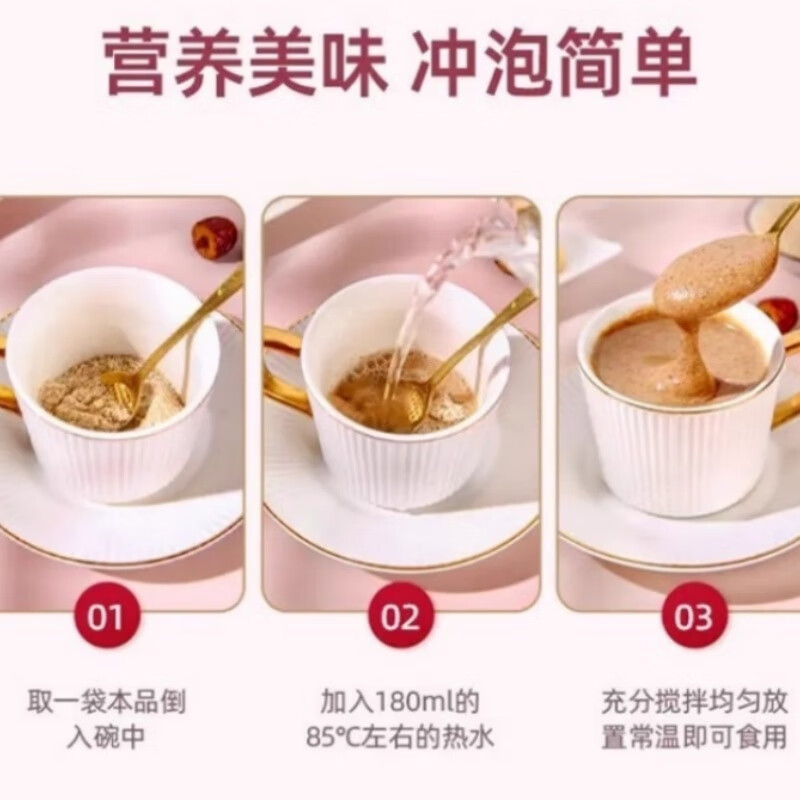 营养美味 冲泡简单

01

取一袋本品倒入碗中

02

加入180ml的85°C左右的热水

03

充分搅拌均匀放置常温即可食用