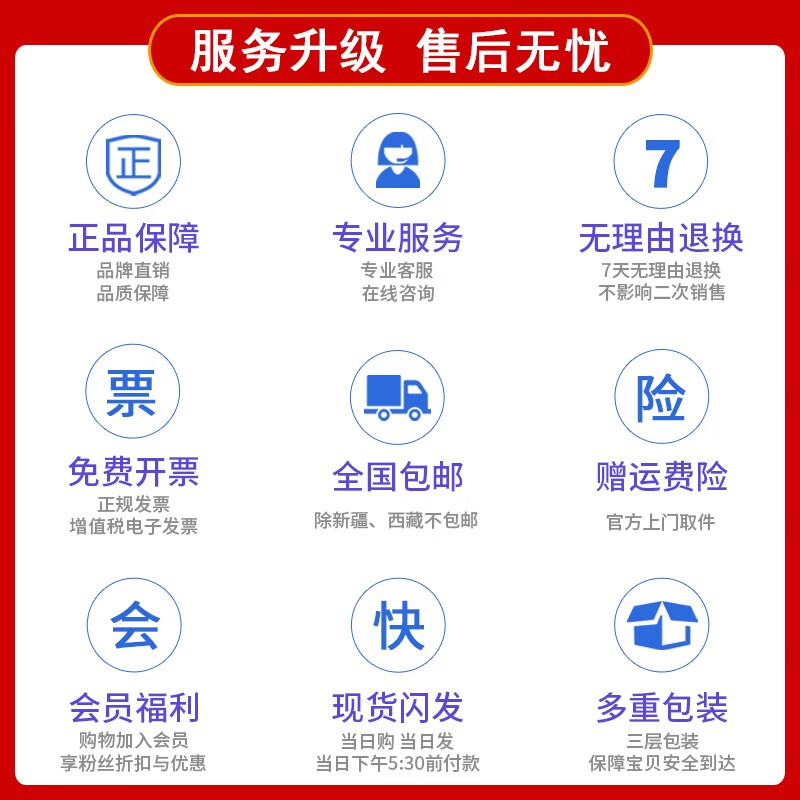 服务升级 售后无忧

正

正品保障
品牌直销
品质保障

专业服务
专业客服
在线咨询

7

无理由退换
7天无理由退换
不影响二次销售

票

免费开票
正规发票
增值税电子发票

全国包邮
除新疆、西藏不包邮

险

赠运费险
官方上门取件

会

会员福利
购物加入会员
享粉丝折扣与优惠

快

现货闪发
当日购 当日发
当日下午5:30前付款

多重包装
三层包装
保障宝贝安全到达