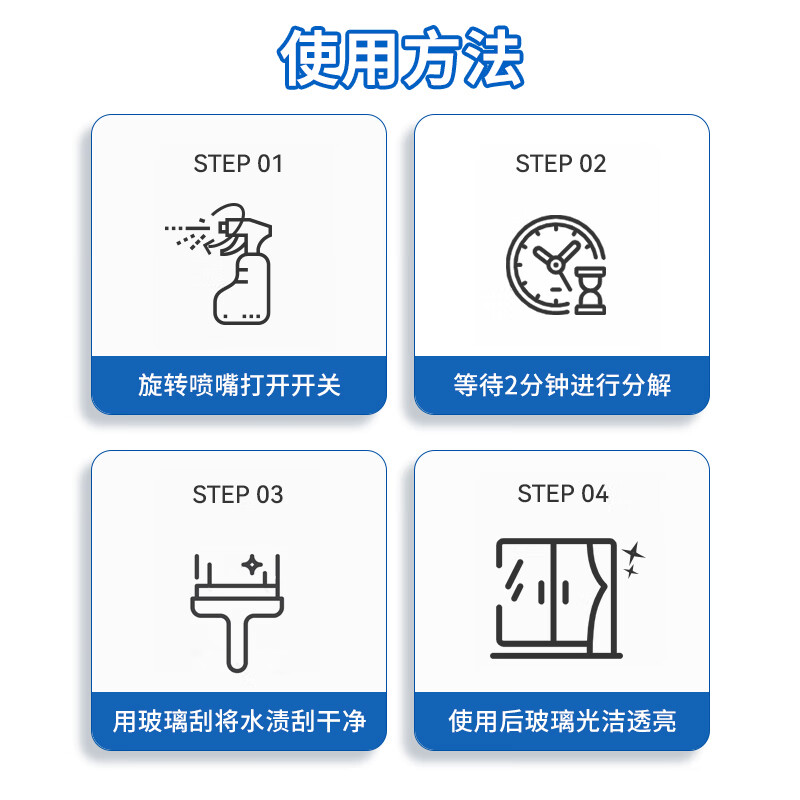 使用方法

STEP 01

旋转喷嘴打开开关

STEP 02

等待2分钟进行分解

STEP 03

用玻璃刮将水渍刮干净

STEP 04

使用后玻璃光洁透亮