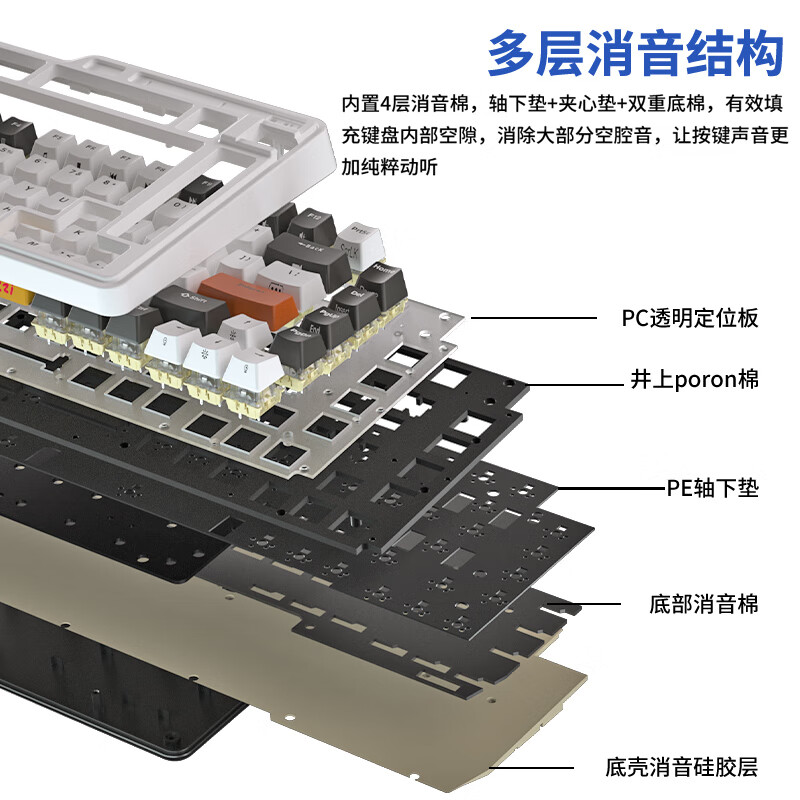 多层消音结构

内置4层消音棉，轴下垫+夹心垫+双重底棉，有效填充键盘内部空隙，消除大部分空腔音，让按键声音更加纯粹动听

PC透明定位板

井上poron棉

PE轴下垫

底部消音棉

底壳消音硅胶层