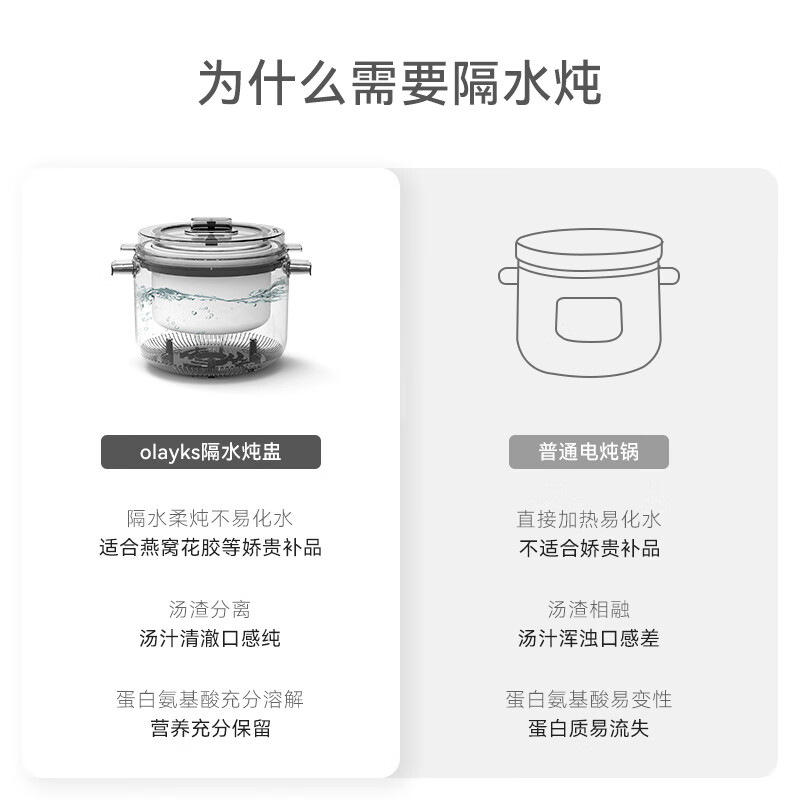 为什么需要隔水炖

olayks隔水炖盅

隔水柔炖不易化水
适合燕窝花胶等娇贵补品

汤渣分离
汤汁清澈口感纯

蛋白氨基酸充分溶解
营养充分保留

普通电炖锅

直接加热易化水
不适合娇贵补品

汤渣相融
汤汁浑浊口感差

蛋白氨基酸易变性
蛋白质易流失